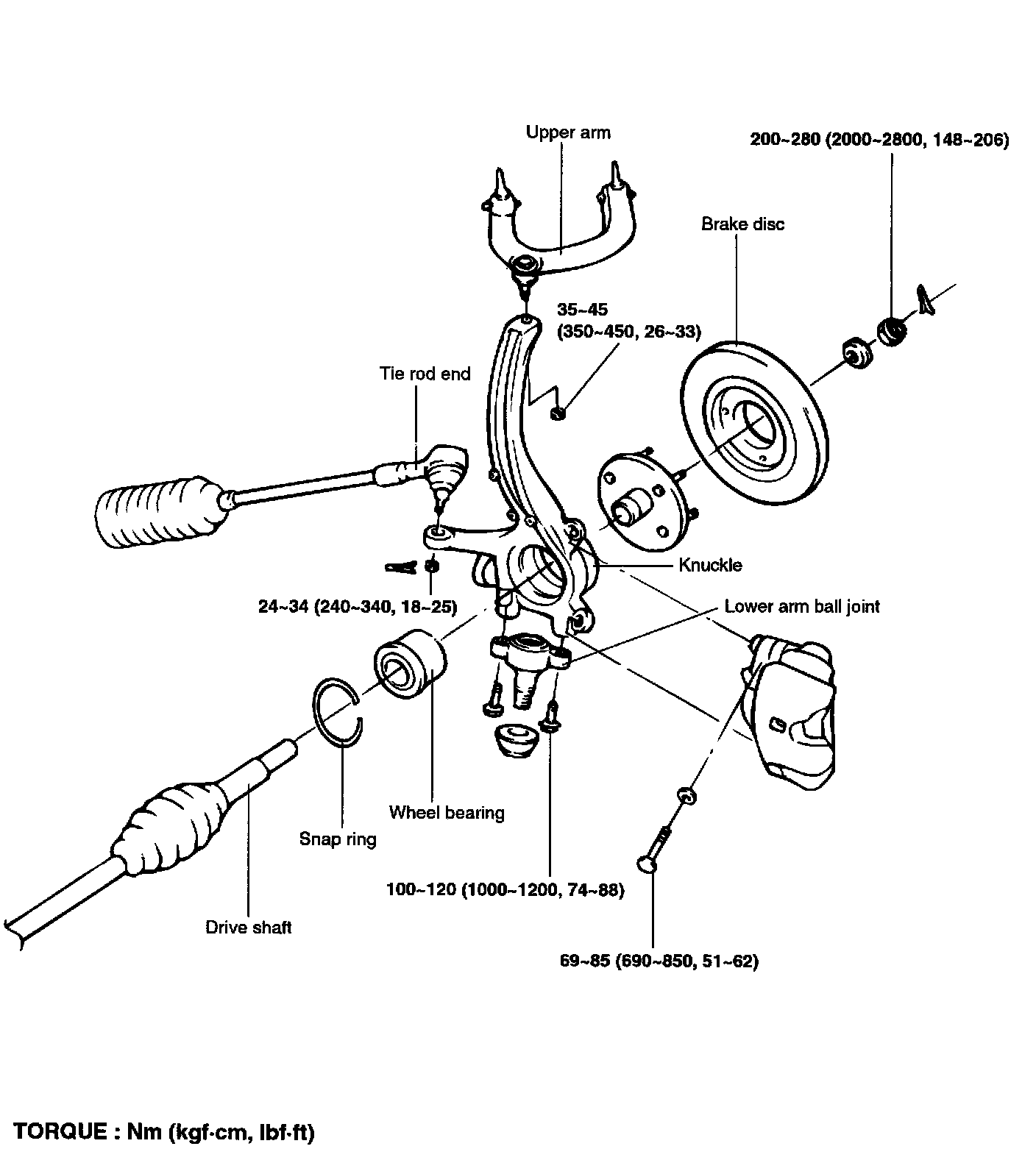 Upper arm

200~280 (2000~2800, 148~206)

Brake disc

35~45
(350~450, 26~33)

Tie rod end

Knuckle

24~34 (240~340, 18~25)

Lower arm ball joint

Wheel bearing

Snap ring

100~120 (1000~1200, 74~88)

Drive shaft

69~85 (690~850, 51~62)

TORQUE : Nm (kgf·cm, lbf·ft)