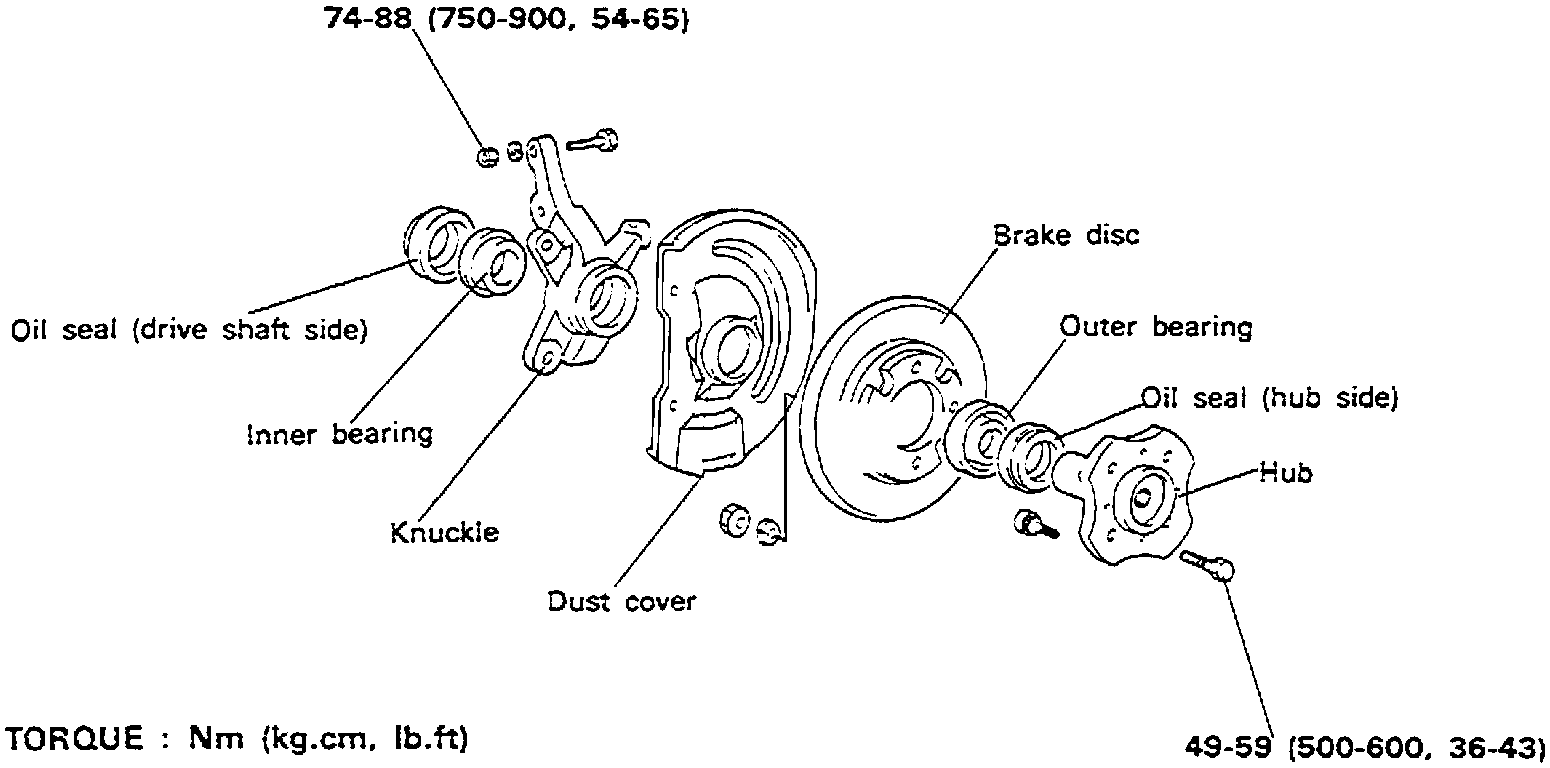 74-88 (750-900, 54-65)

Brake disc

Outer bearing

Oil seal (drive shaft side)

Oil seal (hub side)

Inner bearing

Hub

Knuckle

Dust cover

TORQUE : Nm (kg.cm, lb.ft)

49-59 (500-600, 36-43)