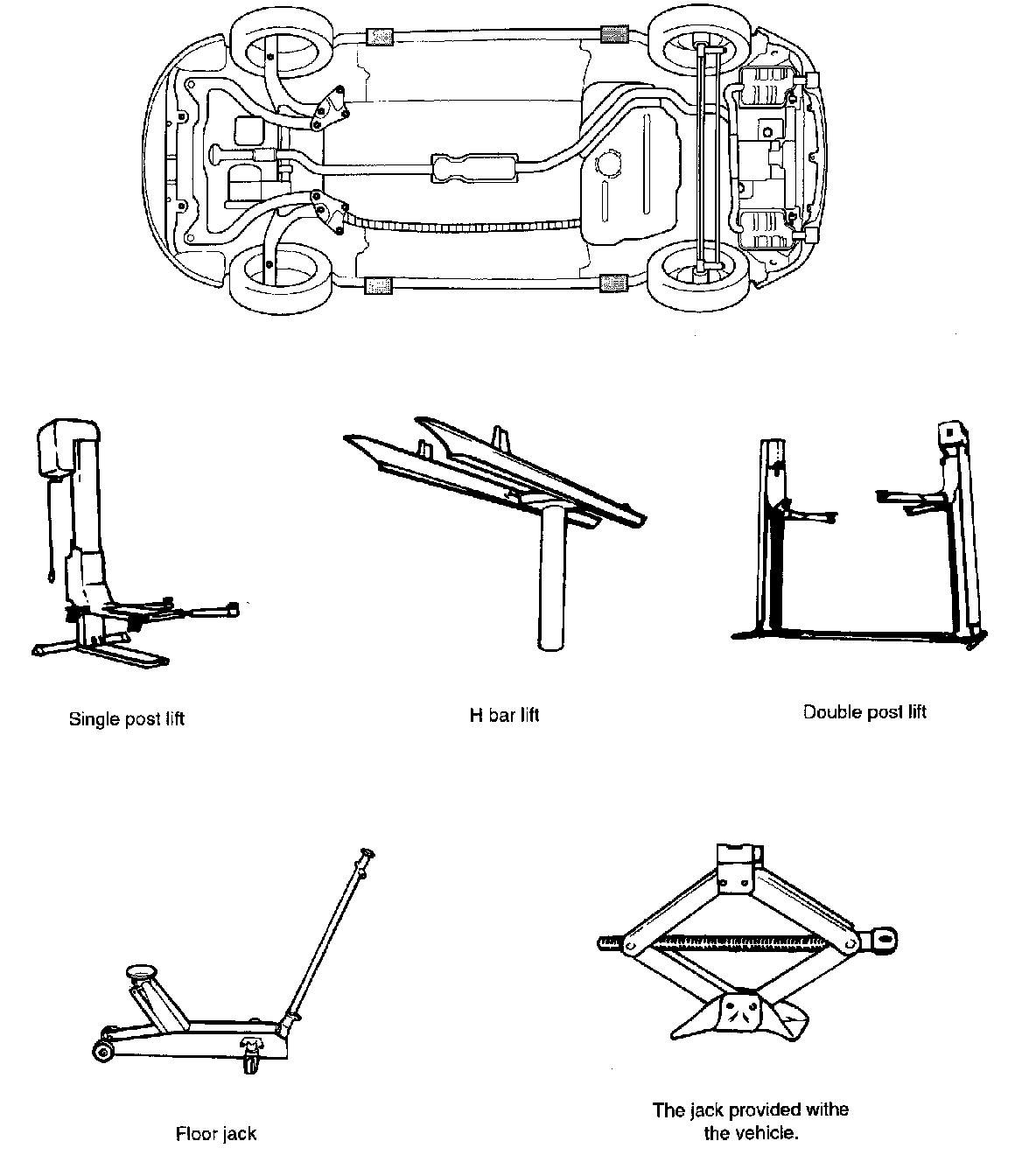 Single post lift

H bar lift

Double post lift

Floor jack

The jack provided withe the vehicle.