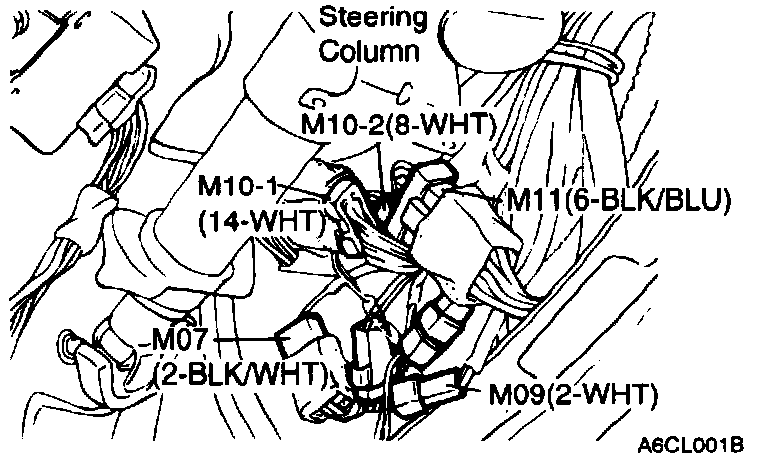 Steering Column

M10-2(8-WHT)

M10-1 (14-WHT)

M11(6-BLK/BLU)

M07 (2-BLK/WHT)

M09(2-WHT)

A6CL001B