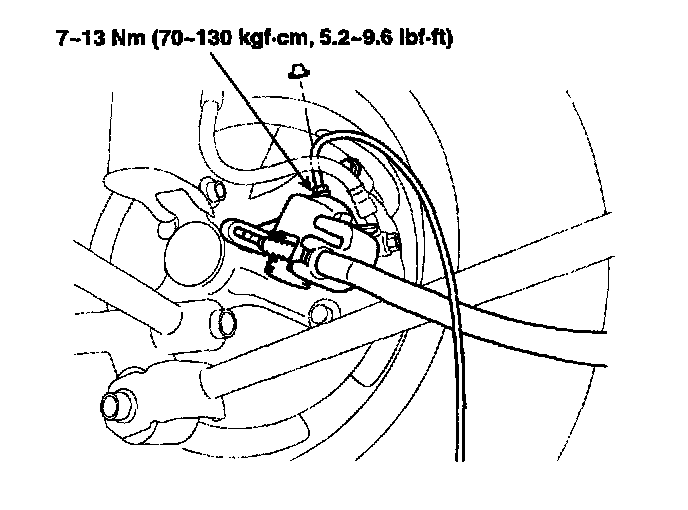 7~13 Nm (70~130 kgf·cm, 5.2~9.6 lbf·ft)