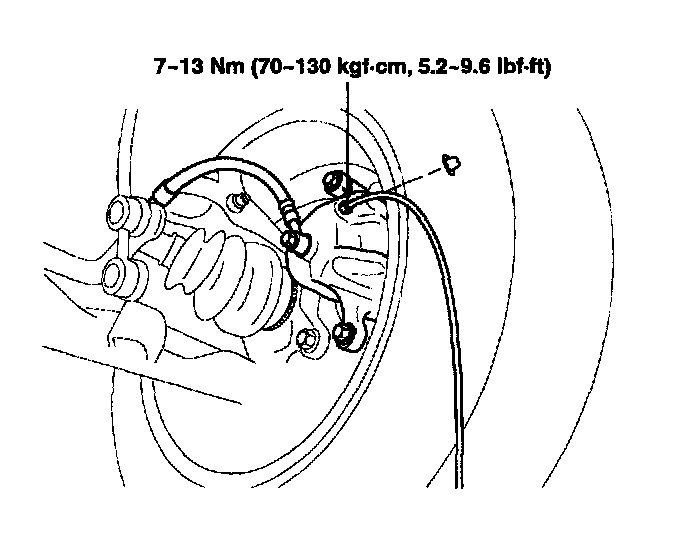 7~13 Nm (70~130 kgf·cm, 5.2~9.6 lbf·ft)