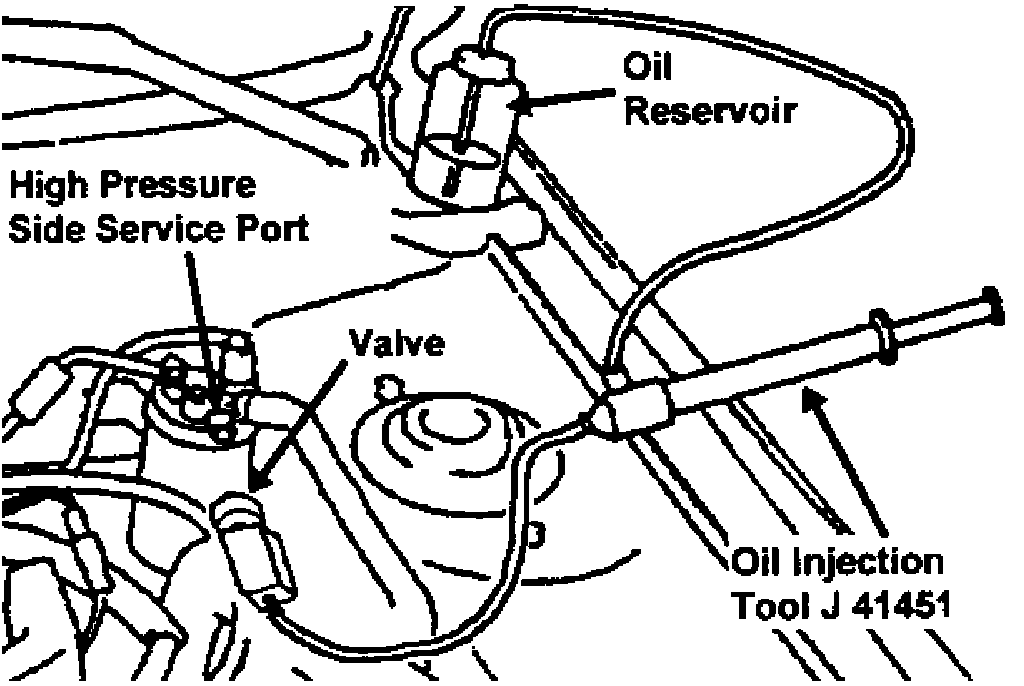 Oil Reservoir

High Pressure Side Service Port

Valve

Oil Injection Tool J 41451