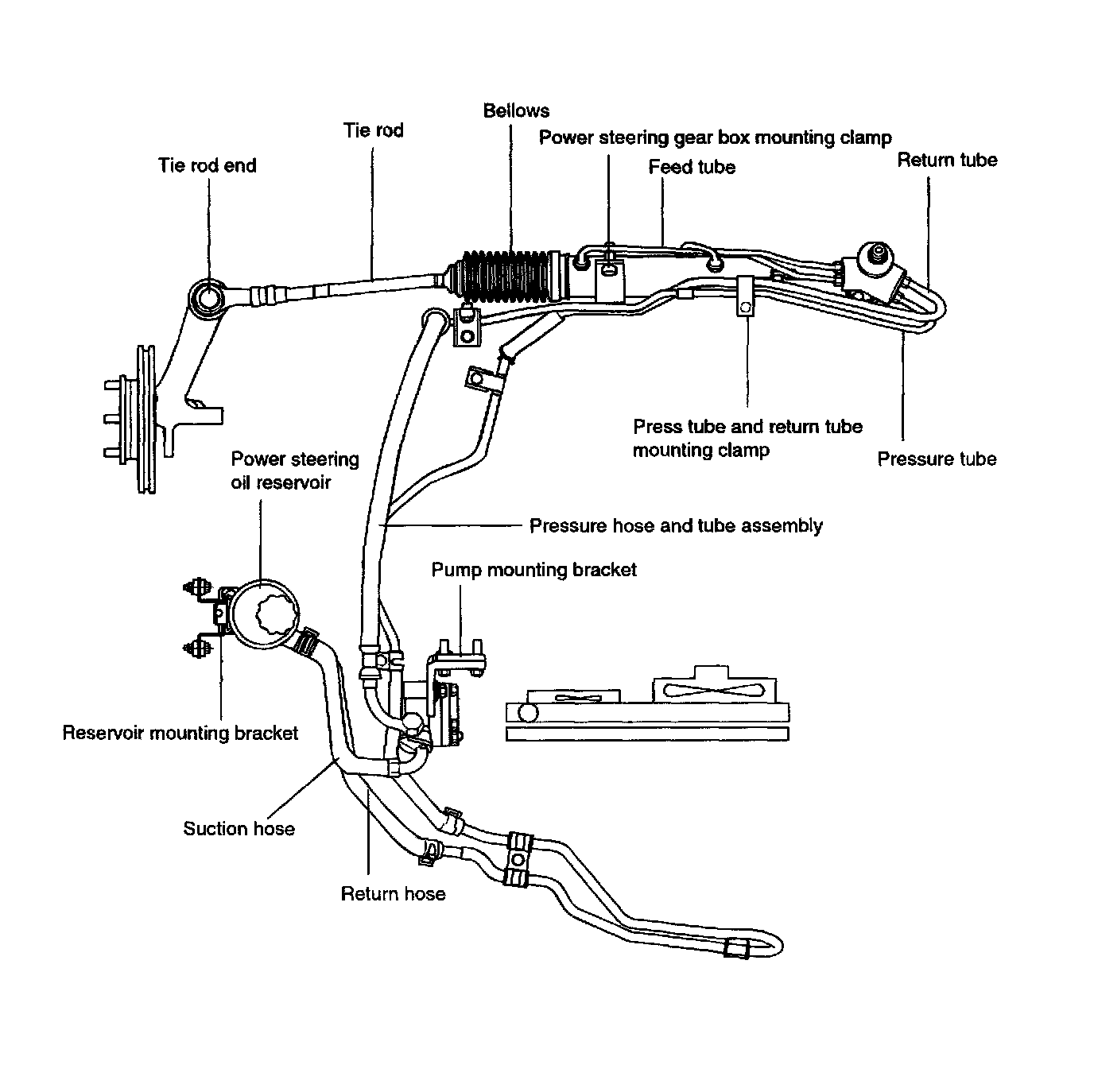 Bellows
Tie rod
Power steering gear box mounting clamp
Tie rod end
Feed tube
Return tube
Press tube and return tube mounting clamp
Pressure tube
Power steering oil reservoir
Pressure hose and tube assembly
Pump mounting bracket
Reservoir mounting bracket
Suction hose
Return hose