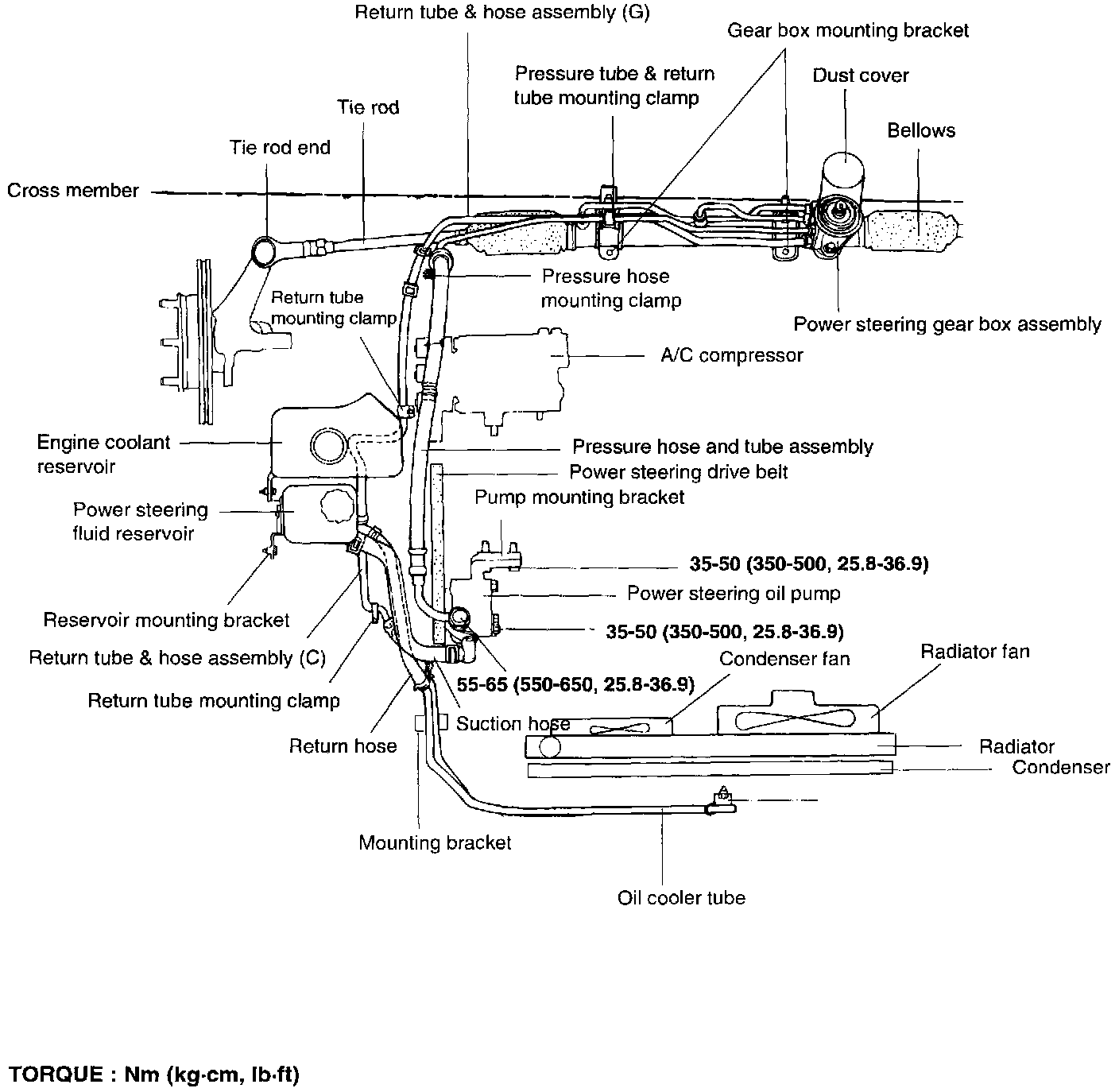 Return tube & hose assembly (G)
Gear box mounting bracket
Pressure tube & return tube mounting clamp
Dust cover
Tie rod
Bellows
Tie rod end
Cross member
Pressure hose mounting clamp
Return tube mounting clamp
Power steering gear box assembly
A/C compressor
Engine coolant reservoir
Pressure hose and tube assembly
Power steering drive belt
Pump mounting bracket
Power steering fluid reservoir
35-50 (350-500, 25.8-36.9)
Power steering oil pump
Reservoir mounting bracket
35-50 (350-500, 25.8-36.9)
Return tube & hose assembly (C)
Condenser fan
Radiator fan
55-65 (550-650, 25.8-36.9)
Return tube mounting clamp
Suction hose
Return hose
Radiator
Condenser
Mounting bracket
Oil cooler tube
TORQUE : Nm (kg·cm, lb·ft)