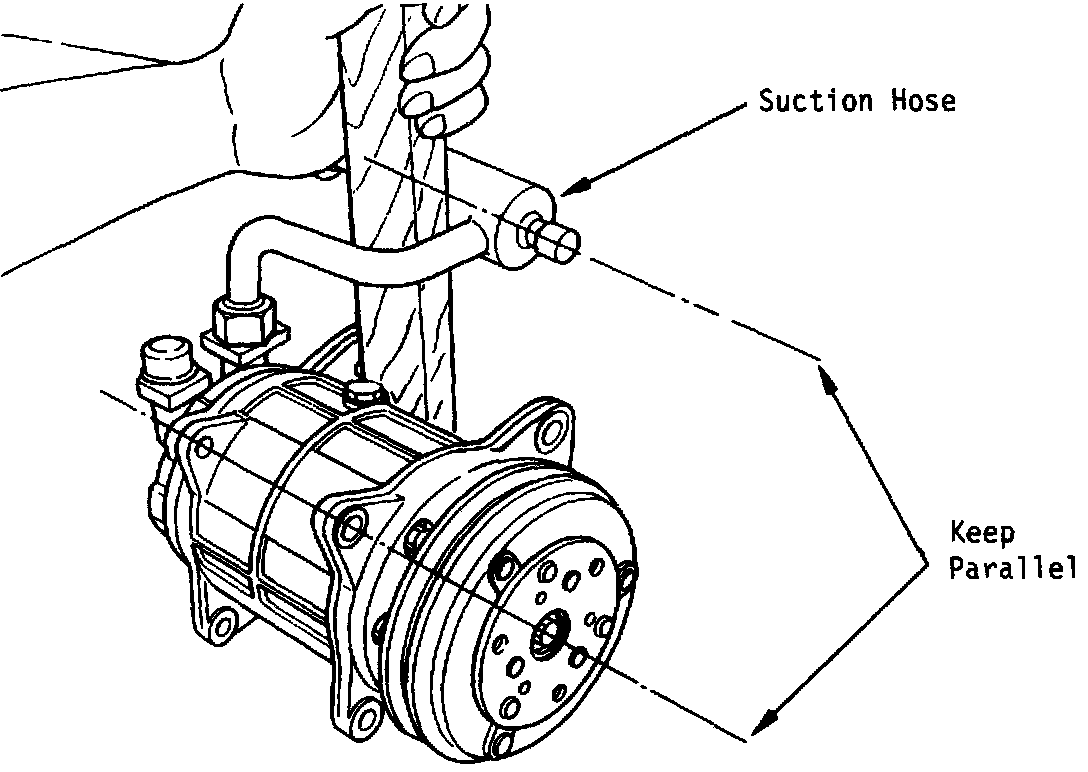 Suction Hose

Keep Parallel