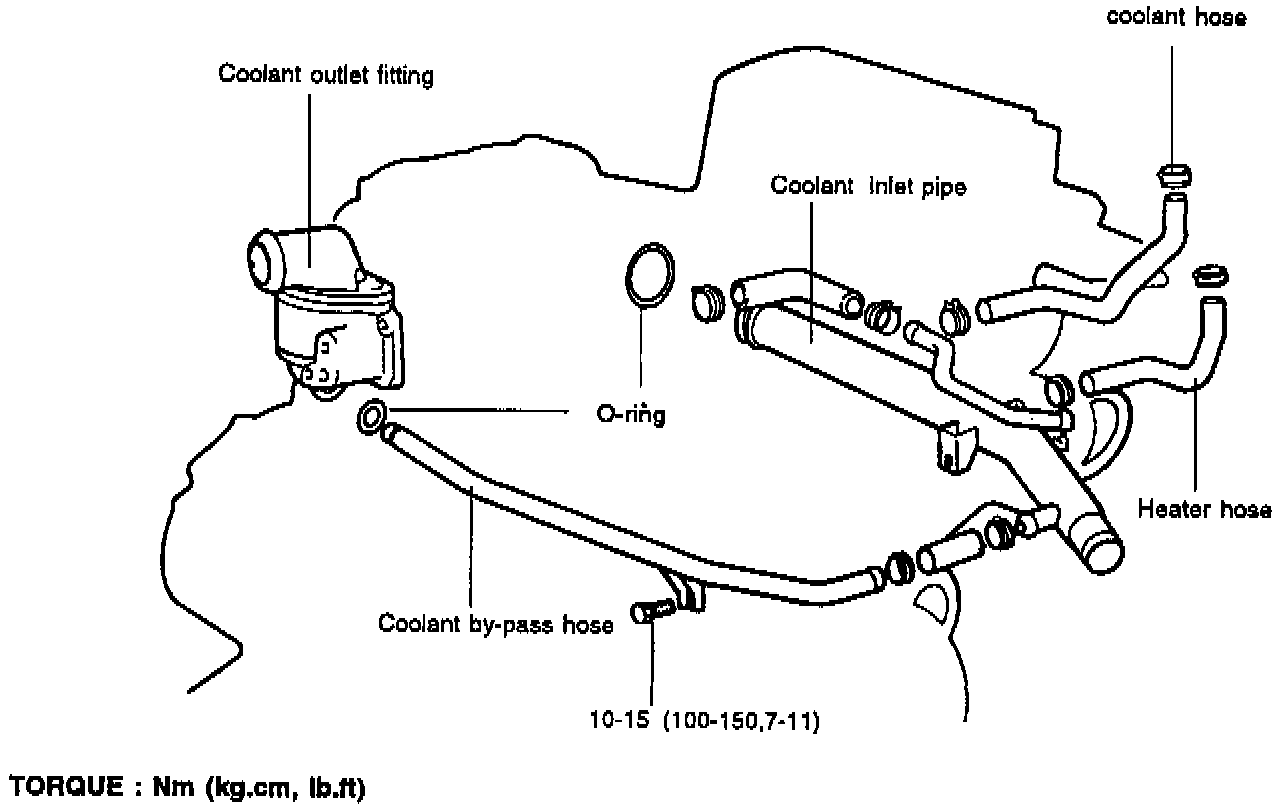 coolant hose

Coolant outlet fitting

Coolant inlet pipe

O-ring

Heater hose

Coolant by-pass hose

10-15 (100-150,7-11)

TORQUE : Nm (kg.cm, lb.ft)