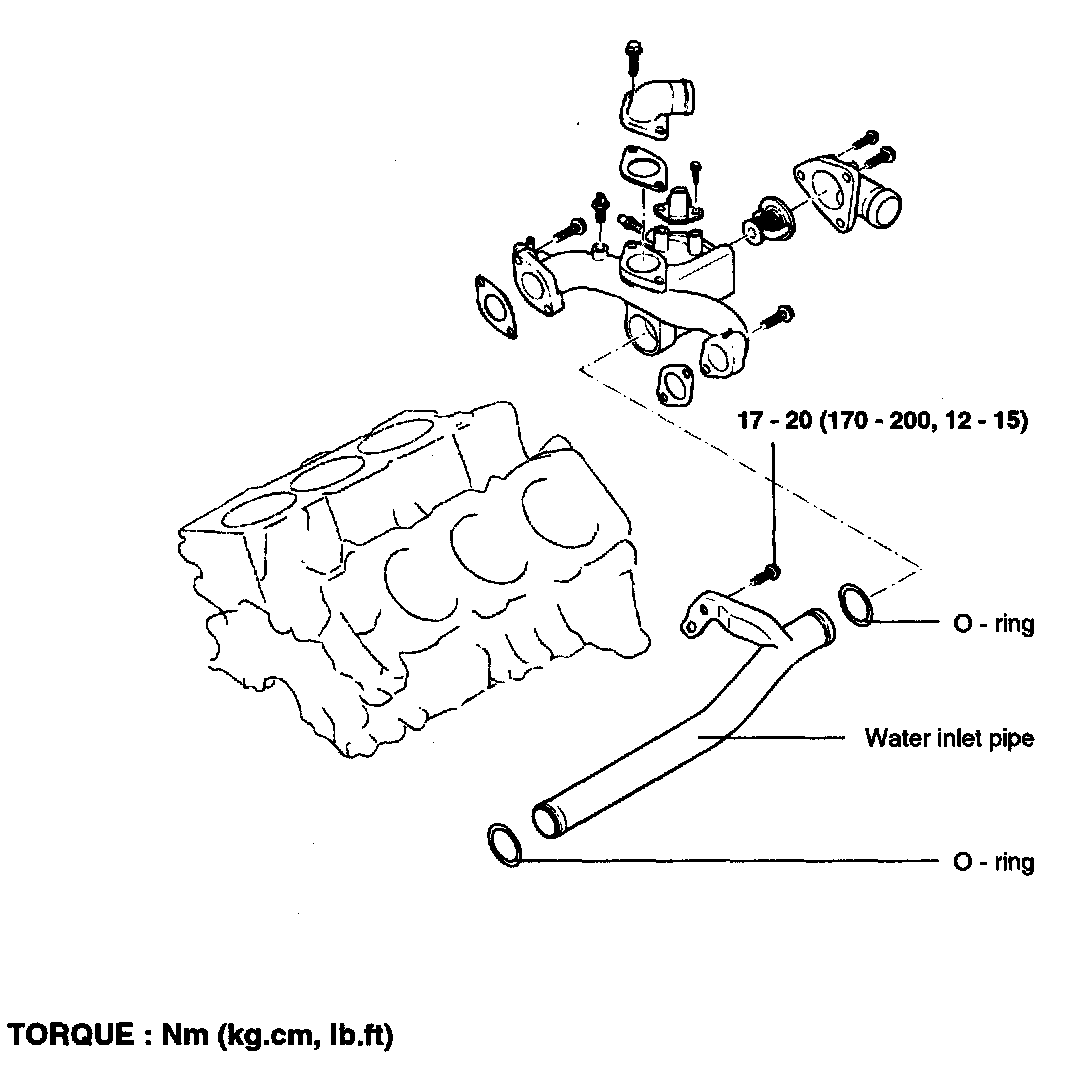 17 - 20 (170 - 200, 12 - 15)

O - ring

Water inlet pipe

O - ring

TORQUE : Nm (kg.cm, lb.ft)