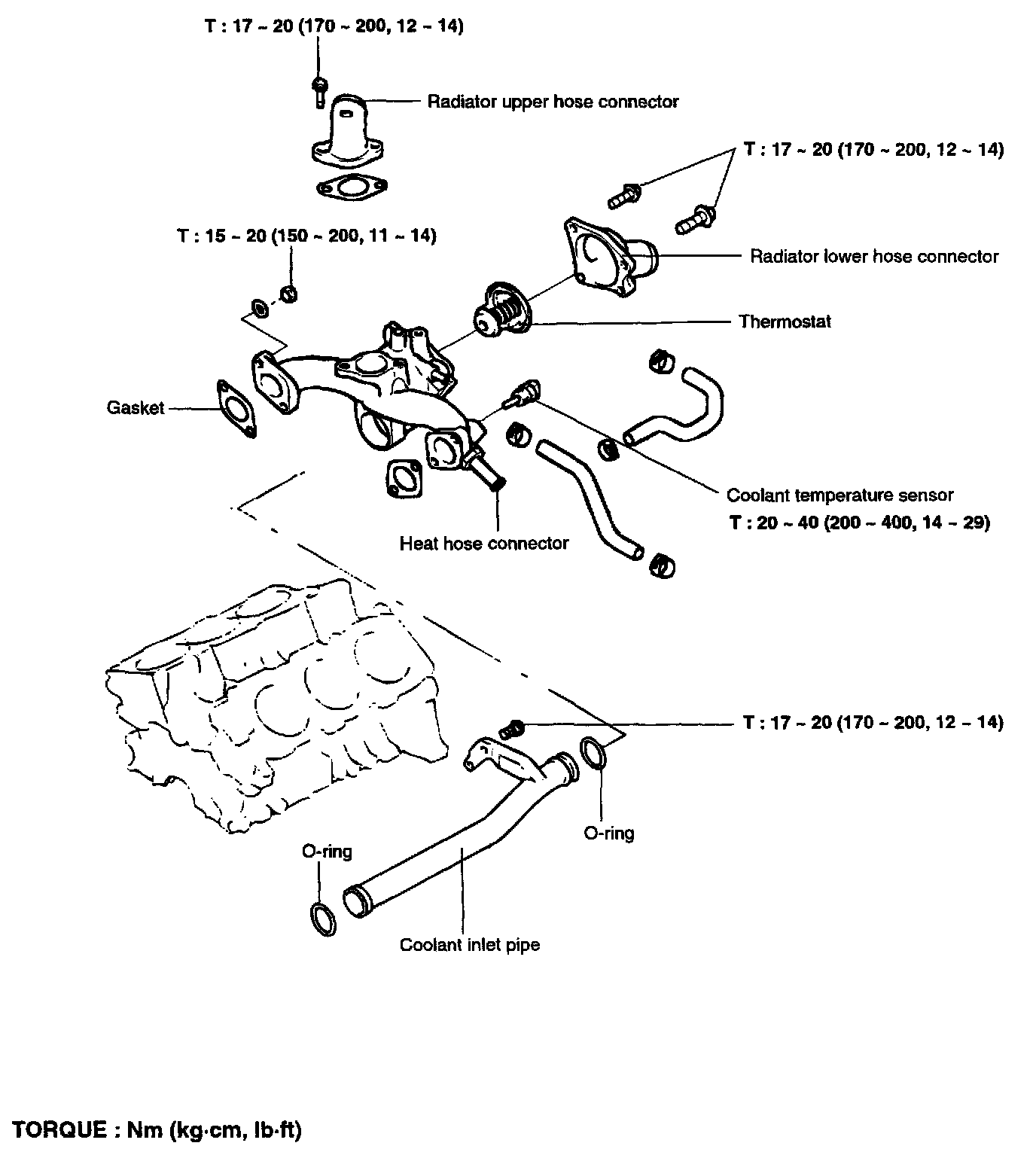 T : 17 ~ 20 (170 ~ 200, 12 ~ 14)

Radiator upper hose connector

T : 17 ~ 20 (170 ~ 200, 12 ~ 14)

T : 15 ~ 20 (150 ~ 200, 11 ~ 14)

Radiator lower hose connector

Thermostat

Gasket

Coolant temperature sensor

T : 20 ~ 40 (200 ~ 400, 14 ~ 29)

Heat hose connector

T : 17 ~ 20 (170 ~ 200, 12 ~ 14)

O-ring

O-ring

Coolant inlet pipe

TORQUE : Nm (kg·cm, lb·ft)