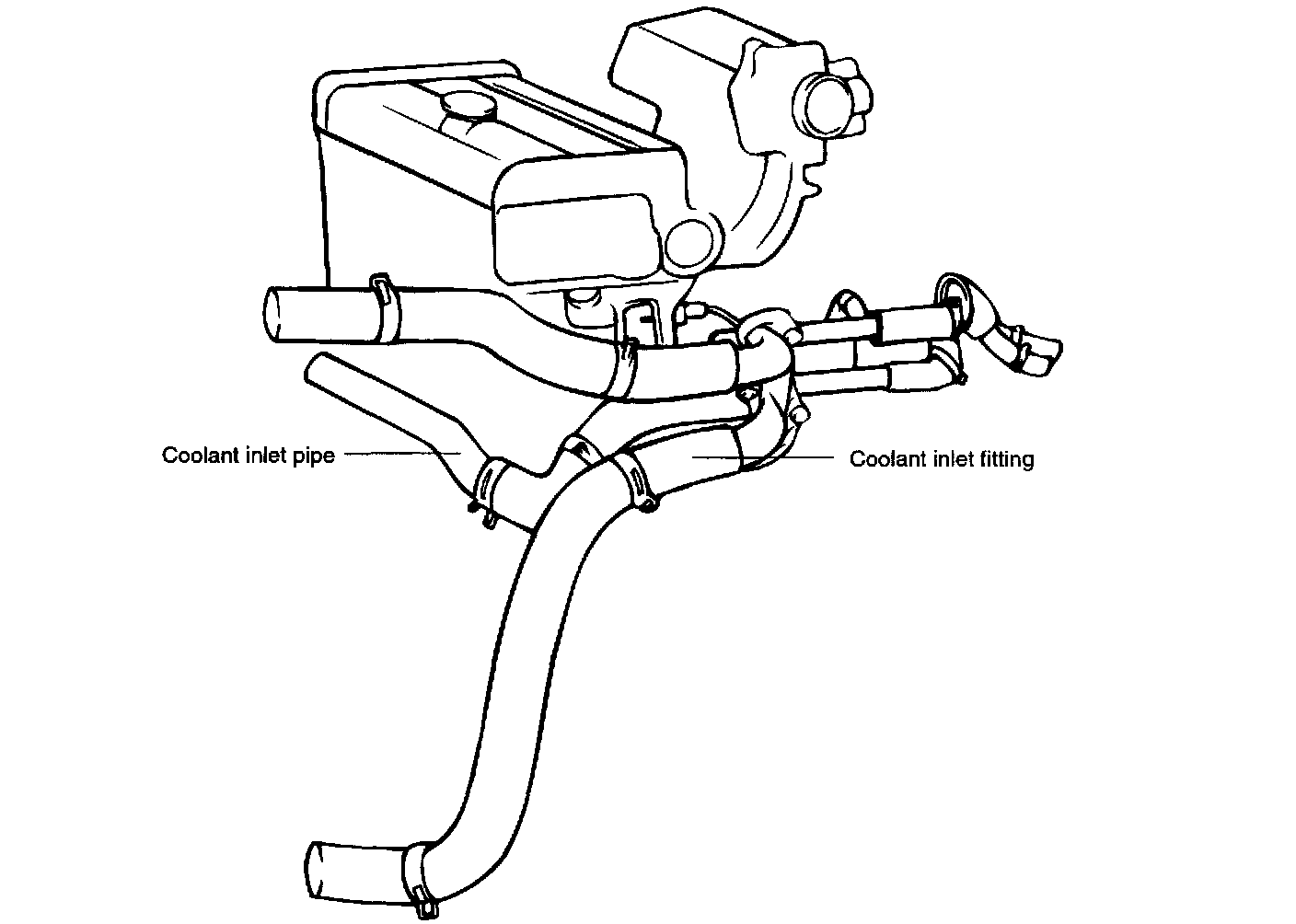 Coolant inlet pipe

Coolant inlet fitting