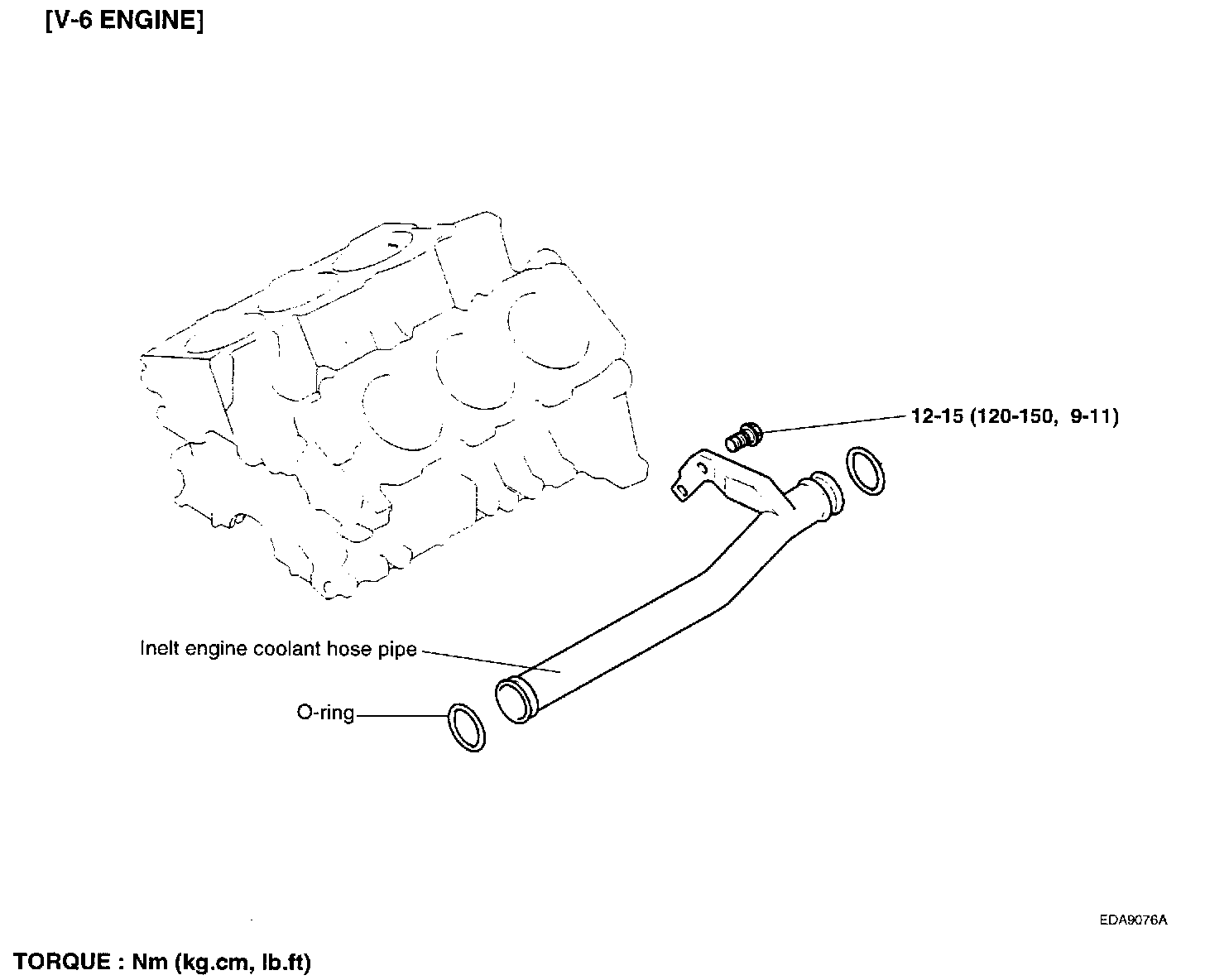 [V-6 ENGINE]

12-15 (120-150, 9-11)

Inelt engine coolant hose pipe

O-ring

EDA9076A

TORQUE : Nm (kg.cm, lb.ft)