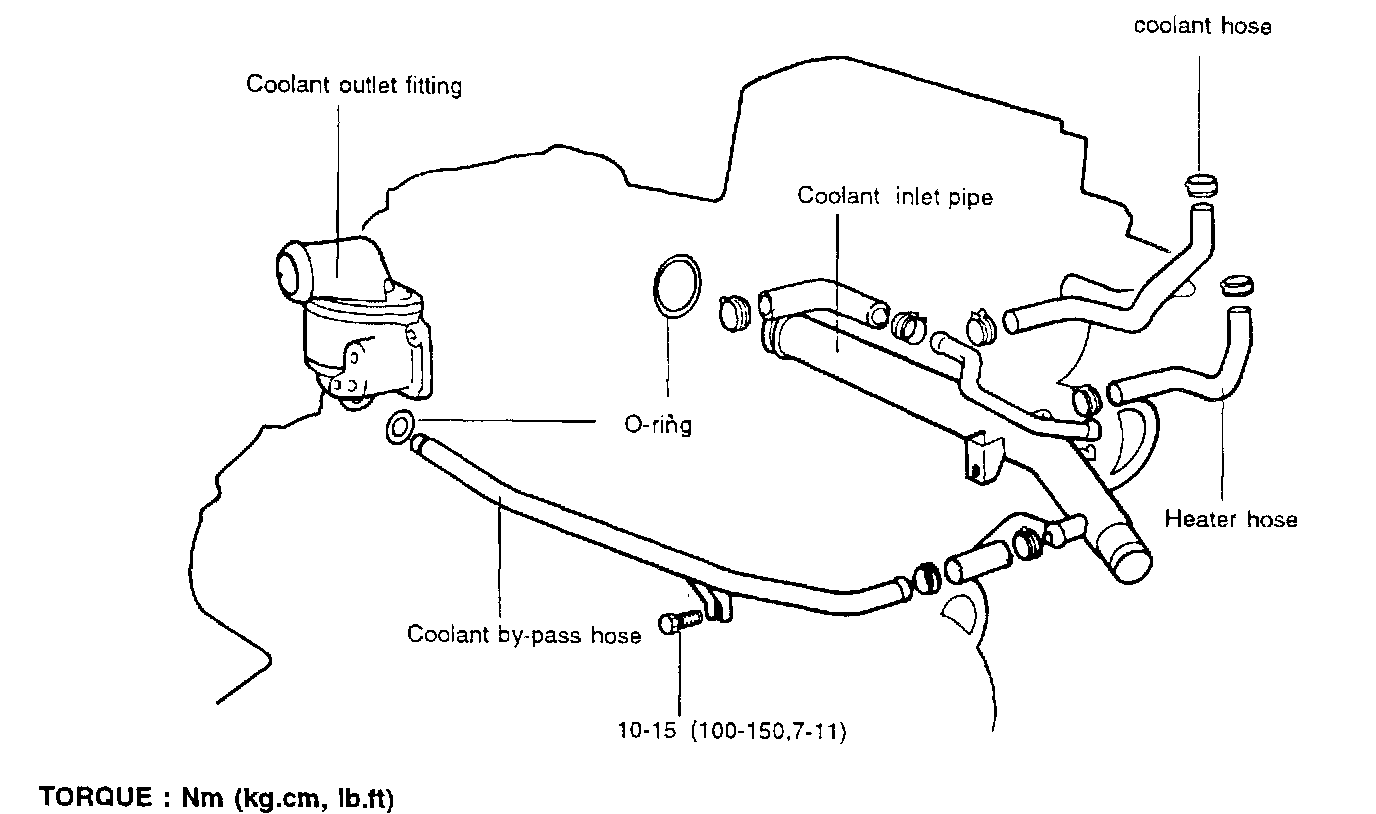 coolant hose

Coolant outlet fitting

Coolant inlet pipe

O-ring

Heater hose

Coolant by-pass hose

10-15 (100-150,7-11)

TORQUE : Nm (kg.cm, lb.ft)