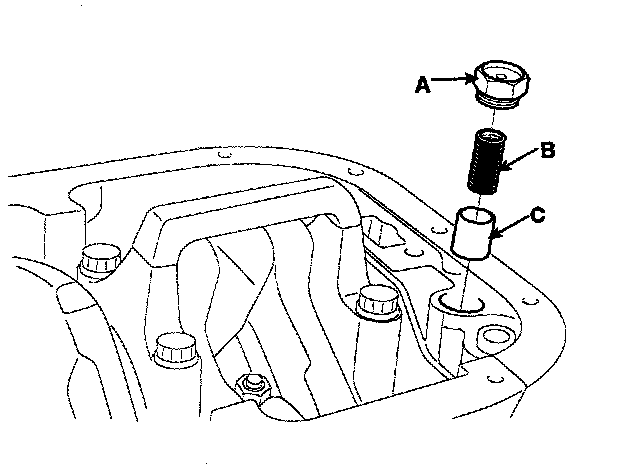 A
B
C