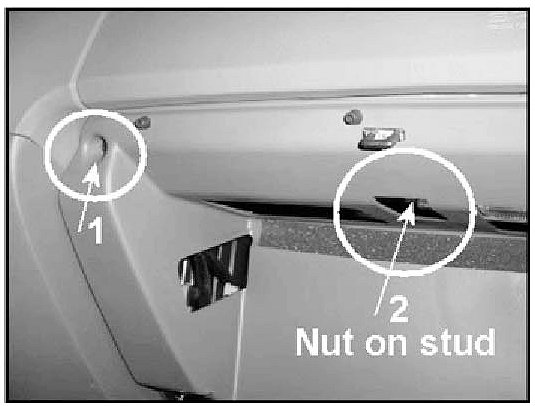 1

2
Nut on stud