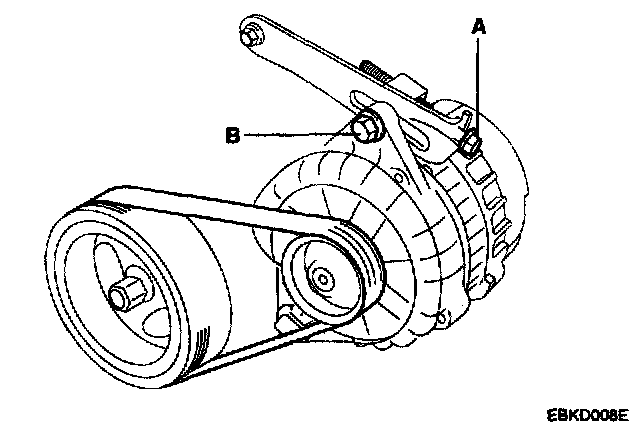 A

B

EBKD008E