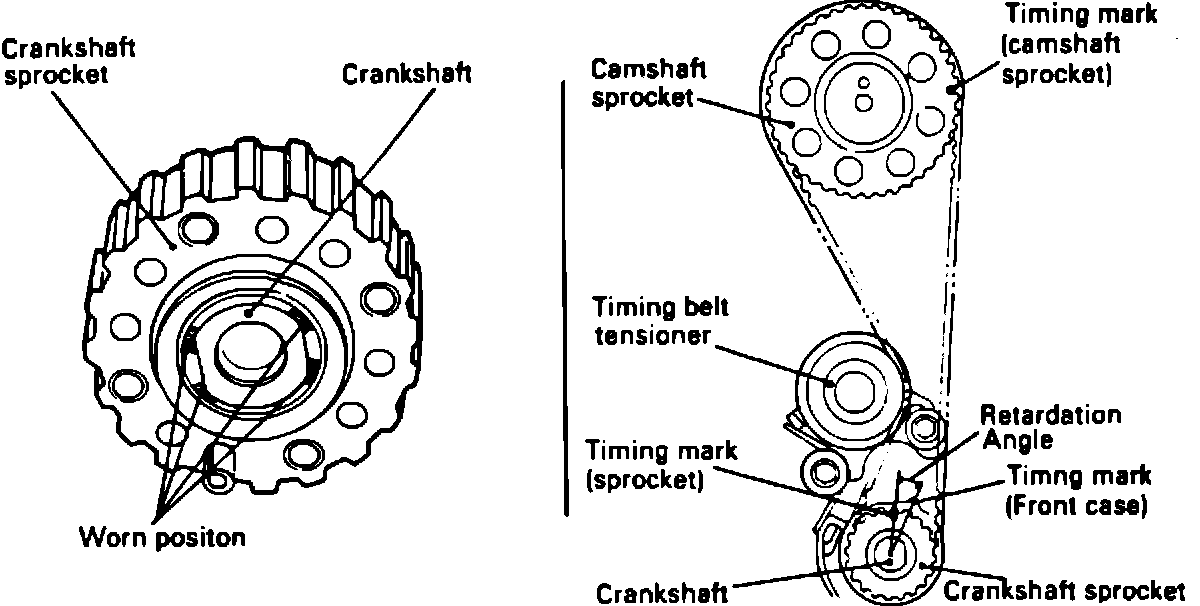 Crankshaft sprocket

Crankshaft

Worn positon

Camshaft sprocket

Timing mark (camshaft sprocket)

Timing belt tensioner

Retardation Angle

Timing mark (sprocket)

Timng mark (Front case)

Crankshaft

Crankshaft sprocket