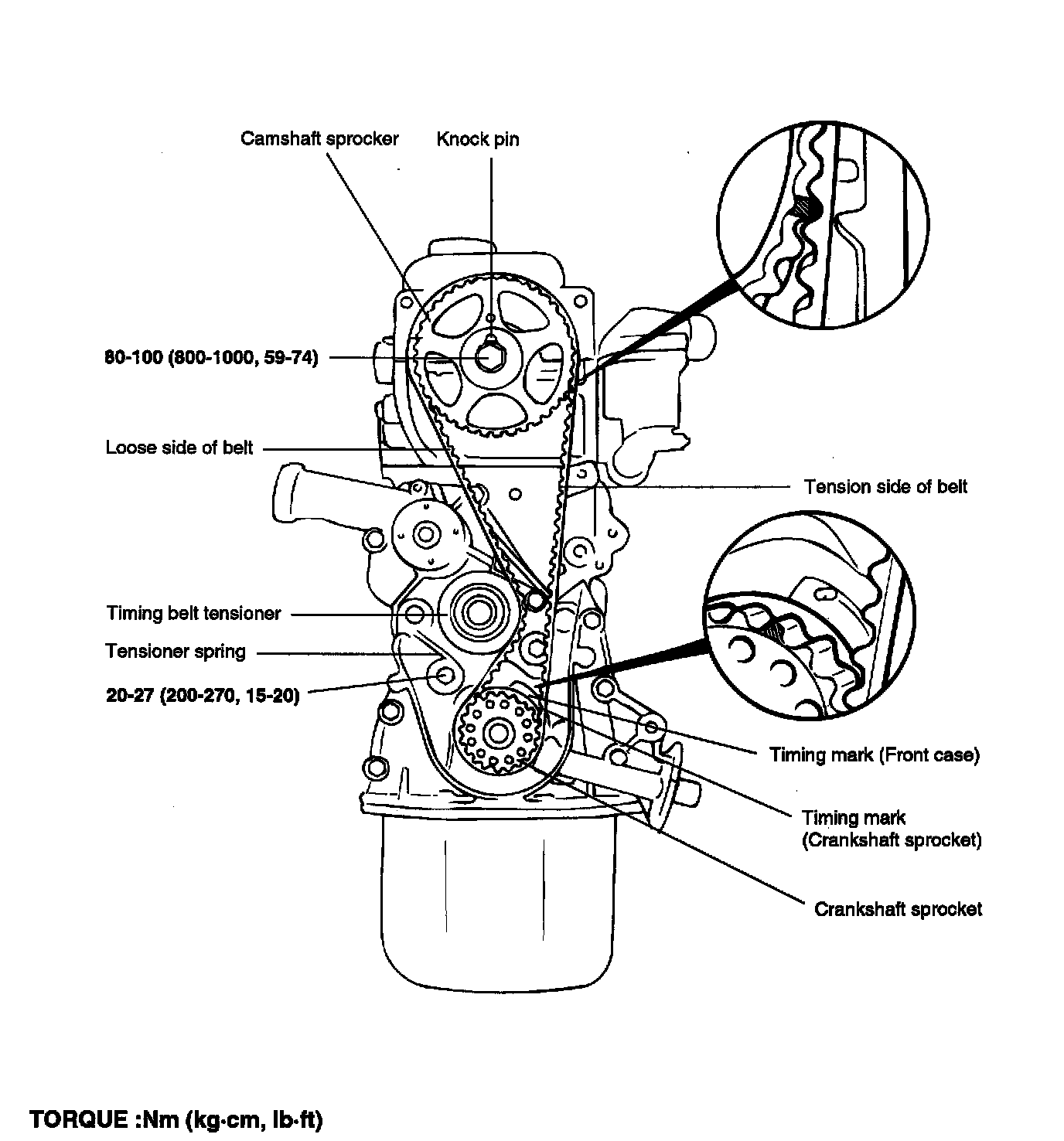 Camshaft sprocker

Knock pin

80-100 (800-1000, 59-74)

Loose side of belt

Tension side of belt

Timing belt tensioner

Tensioner spring

20-27 (200-270, 15-20)

Timing mark (Front case)

Timing mark
(Crankshaft sprocket)

Crankshaft sprocket

TORQUE :Nm (kg·cm, lb·ft)