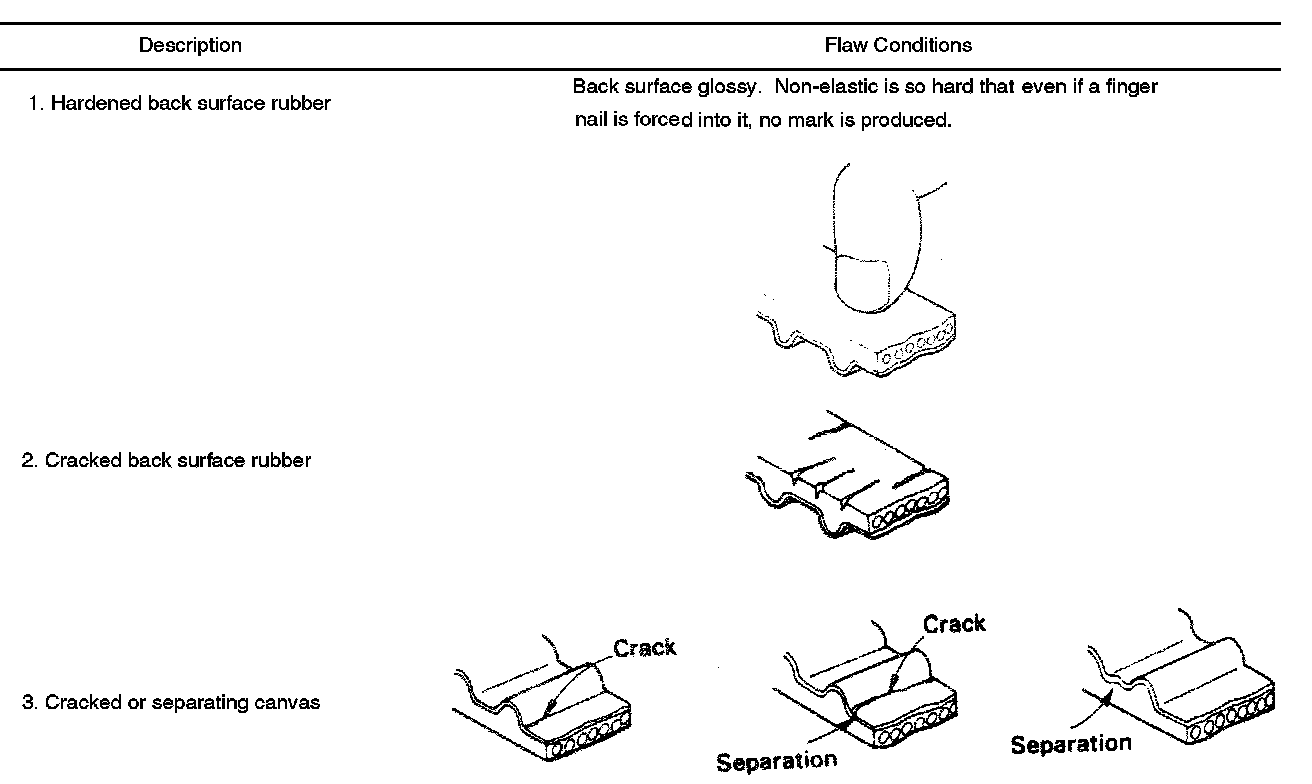 | Description | Flaw Conditions |
|---|---|
| 1. Hardened back surface rubber | Back surface glossy. Non-elastic is so hard that even if a finger nail is forced into it, no mark is produced. |
| 2. Cracked back surface rubber | |
| 3. Cracked or separating canvas | Crack Crack Separation Separation |