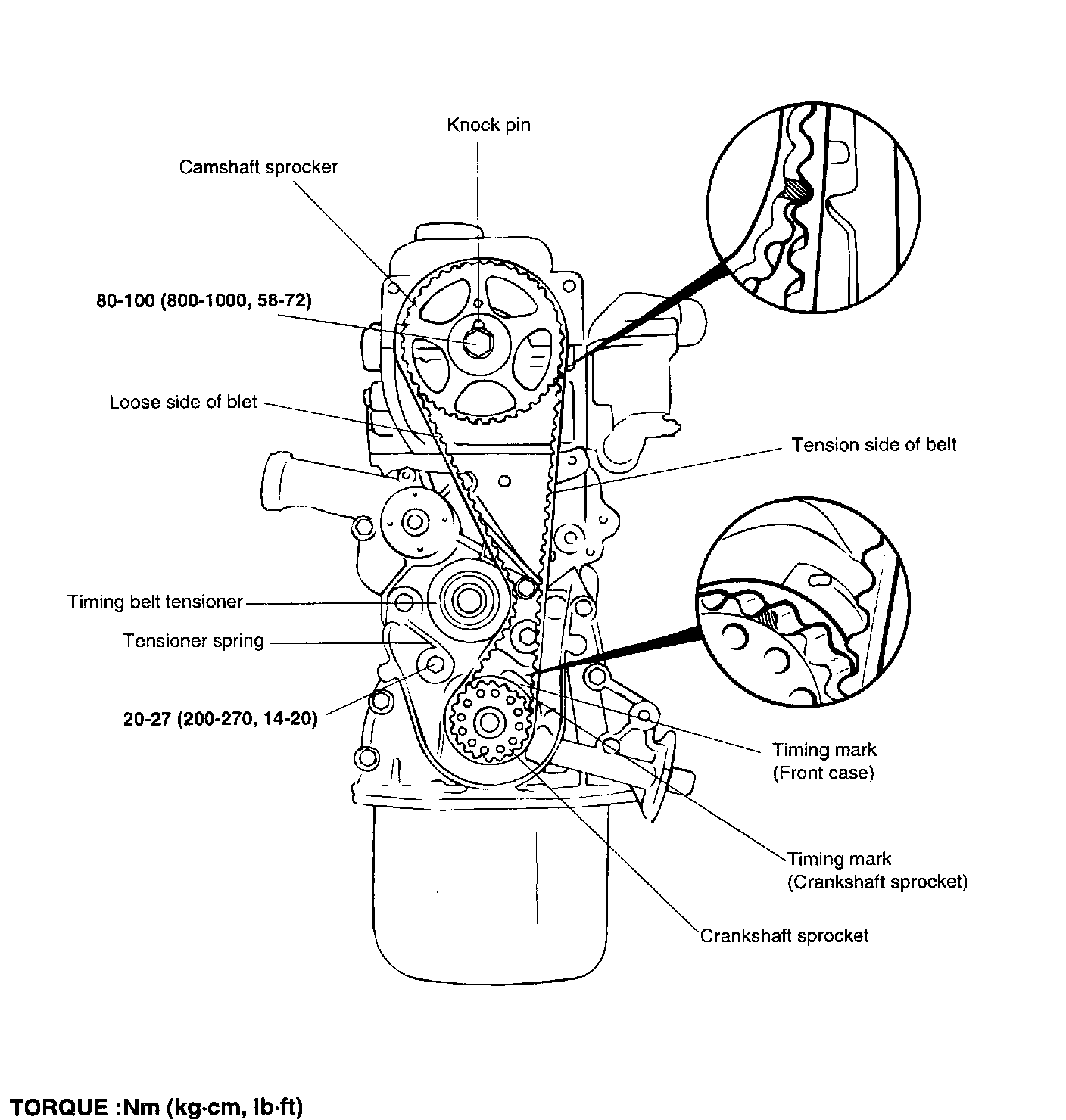 Knock pin

Camshaft sprocker

80-100 (800-1000, 58-72)

Loose side of blet

Tension side of belt

Timing belt tensioner

Tensioner spring

20-27 (200-270, 14-20)

Timing mark
(Front case)

Timing mark
(Crankshaft sprocket)

Crankshaft sprocket

TORQUE :Nm (kg·cm, lb·ft)