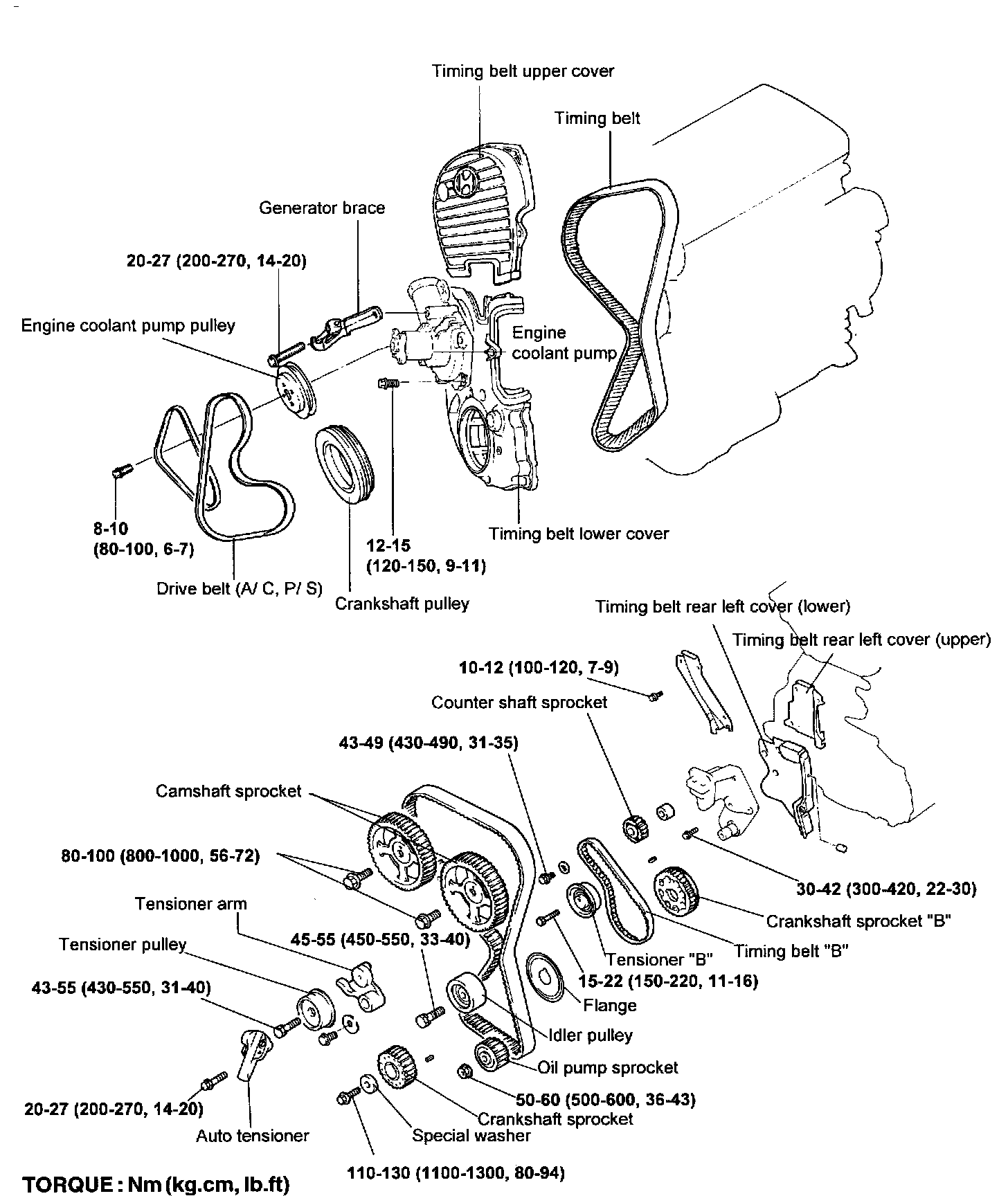 Timing belt upper cover
Timing belt
Generator brace
20-27 (200-270, 14-20)
Engine coolant pump pulley
Engine coolant pump
8-10
(80-100, 6-7)
Drive belt (A/ C, P/ S)
Crankshaft pulley
12-15
(120-150, 9-11)
Timing belt lower cover
Timing belt rear left cover (lower)
Timing belt rear left cover (upper)
10-12 (100-120, 7-9)
Counter shaft sprocket
43-49 (430-490, 31-35)
Camshaft sprocket
80-100 (800-1000, 56-72)
Tensioner arm
Tensioner pulley
45-55 (450-550, 33-40)
43-55 (430-550, 31-40)
30-42 (300-420, 22-30)
Crankshaft sprocket "B"
Timing belt "B"
Tensioner "B"
15-22 (150-220, 11-16)
Flange
Idler pulley
Oil pump sprocket
50-60 (500-600, 36-43)
Crankshaft sprocket
Special washer
20-27 (200-270, 14-20)
Auto tensioner
110-130 (1100-1300, 80-94)
TORQUE : Nm (kg.cm, lb.ft)