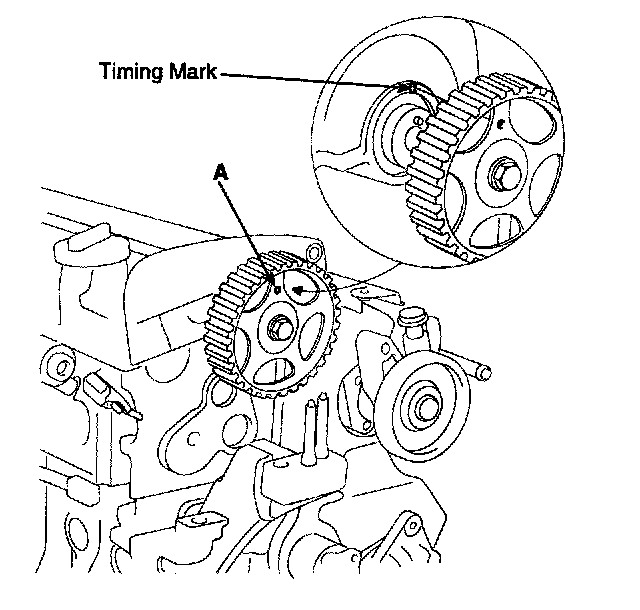 Timing Mark

A