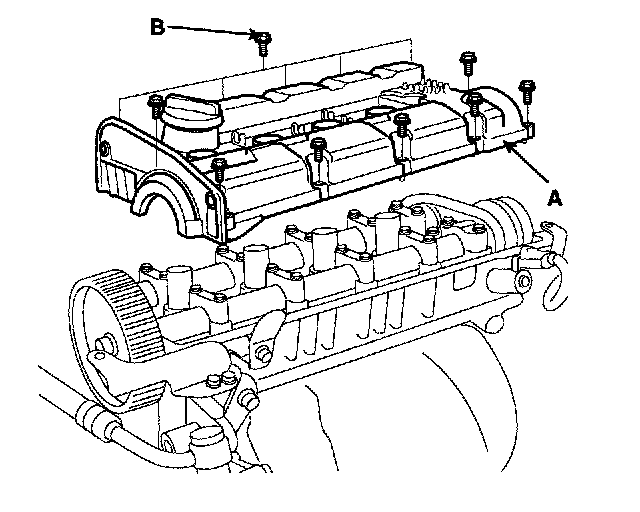 B

A