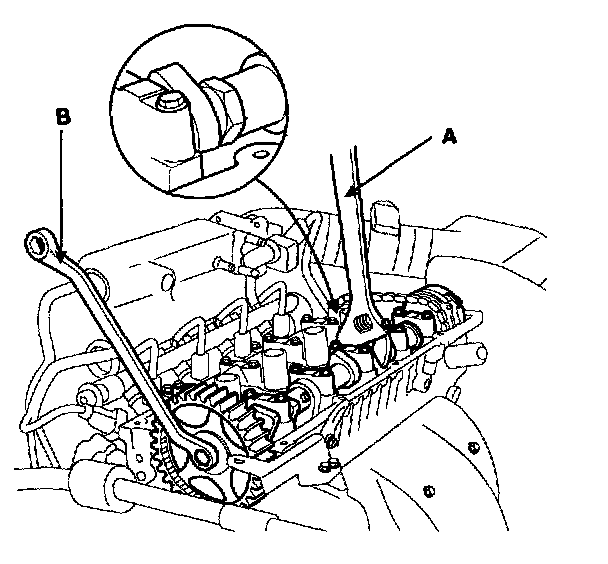 B

A