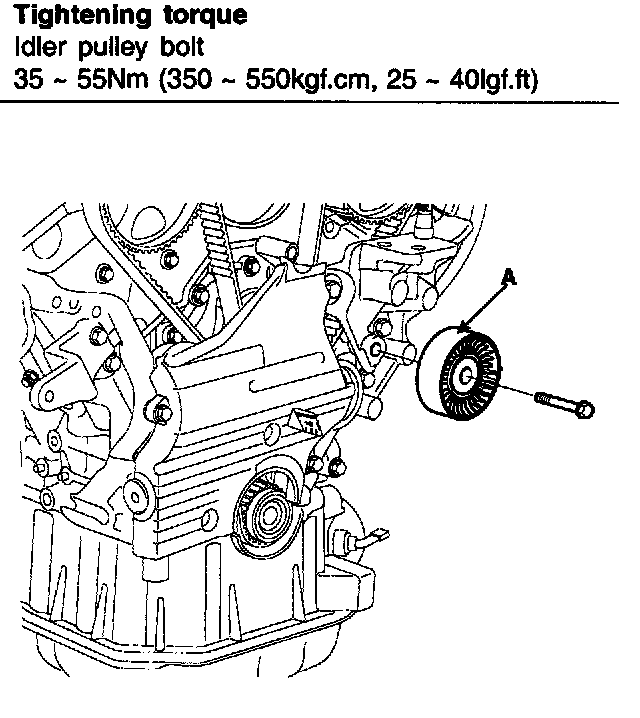 **Tightening torque**
Idler pulley bolt
35 ~ 55Nm (350 ~ 550kgf.cm, 25 ~ 40lgf.ft)

A