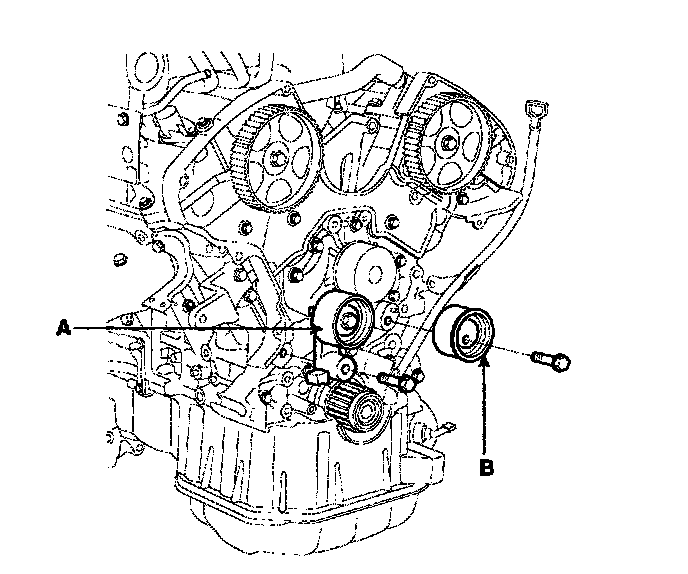 A

B