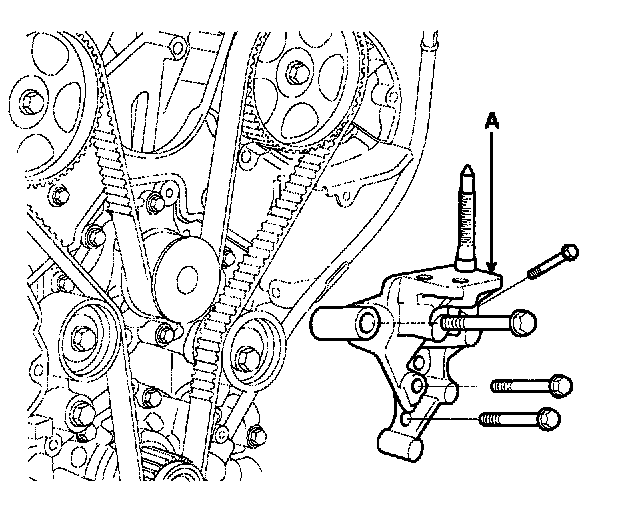 A