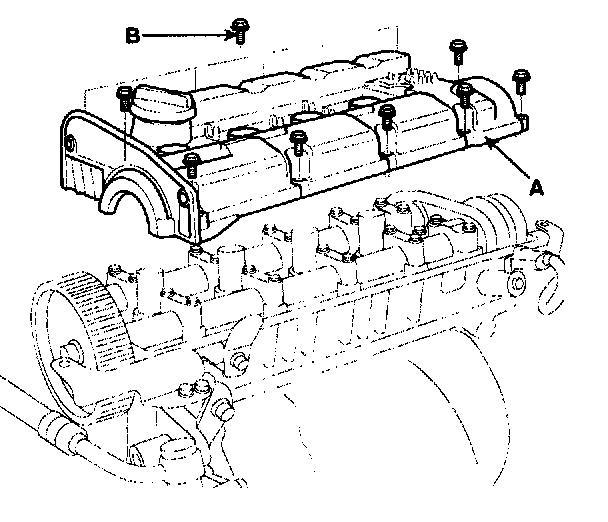 B
A