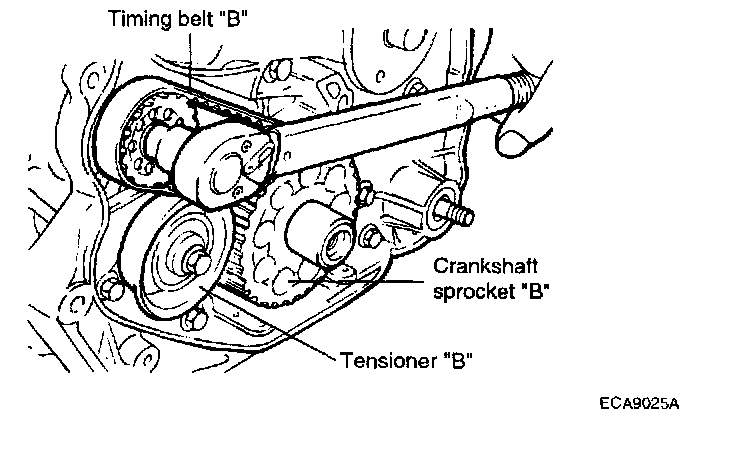 Timing belt "B"

Crankshaft sprocket "B"

Tensioner "B"

ECA9025A