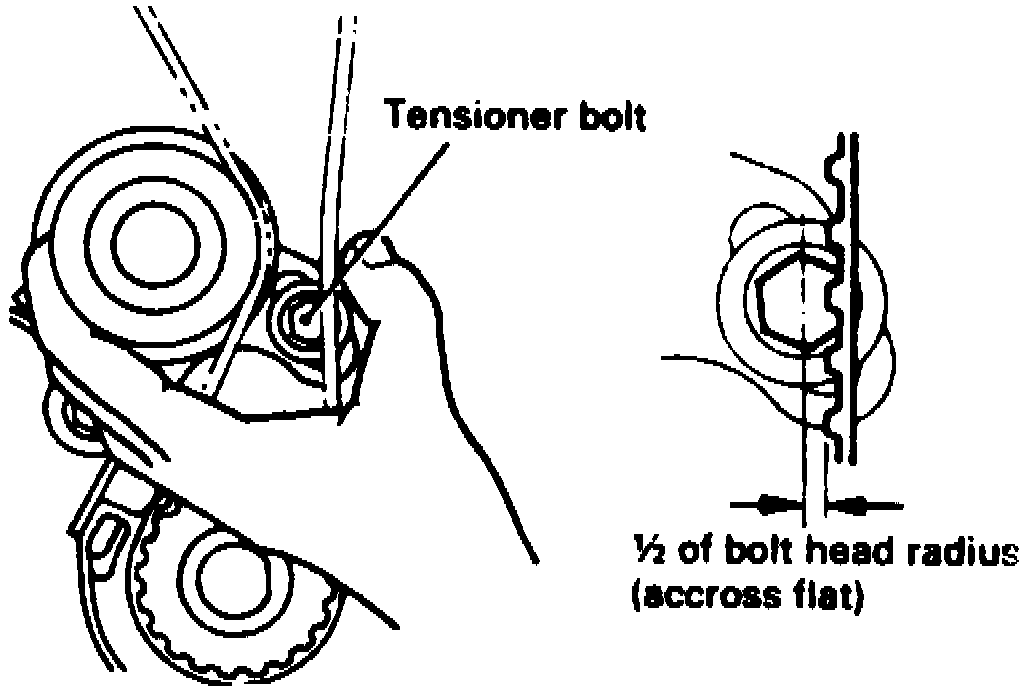 Tensioner bolt

½ of bolt head radius (accross flat)