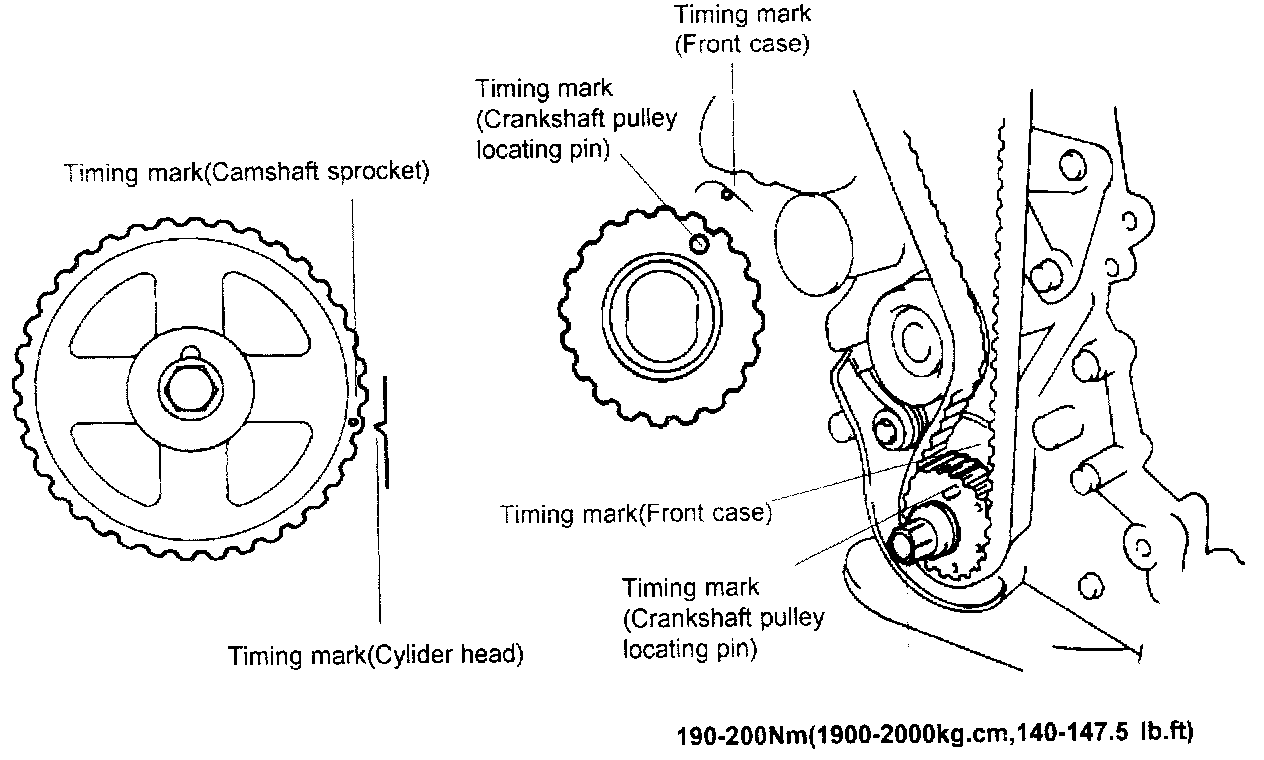 Timing mark
(Front case)

Timing mark
(Crankshaft pulley
locating pin)

Timing mark(Camshaft sprocket)

Timing mark(Front case)

Timing mark
(Crankshaft pulley
locating pin)

Timing mark(Cylider head)

190-200Nm(1900-2000kg.cm,140-147.5 lb.ft)