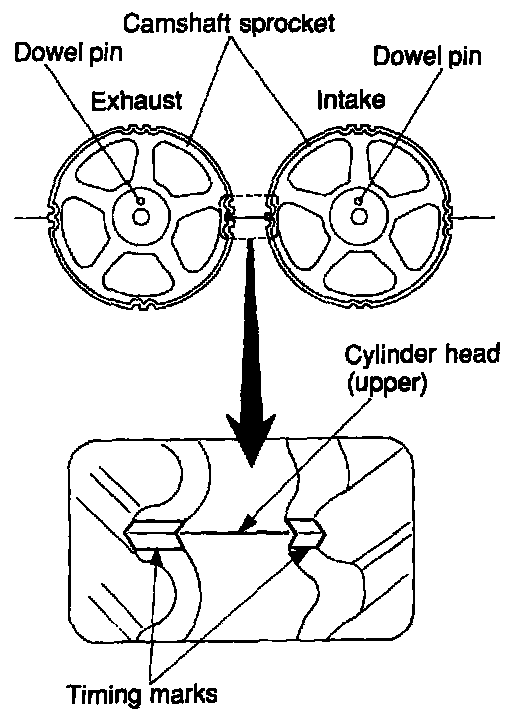 Camshaft sprocket
Dowel pin
Dowel pin
Exhaust
Intake
Cylinder head (upper)
Timing marks