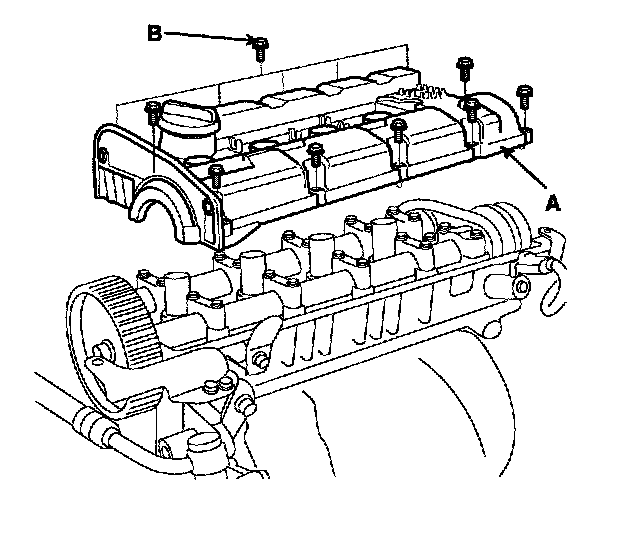 B

A