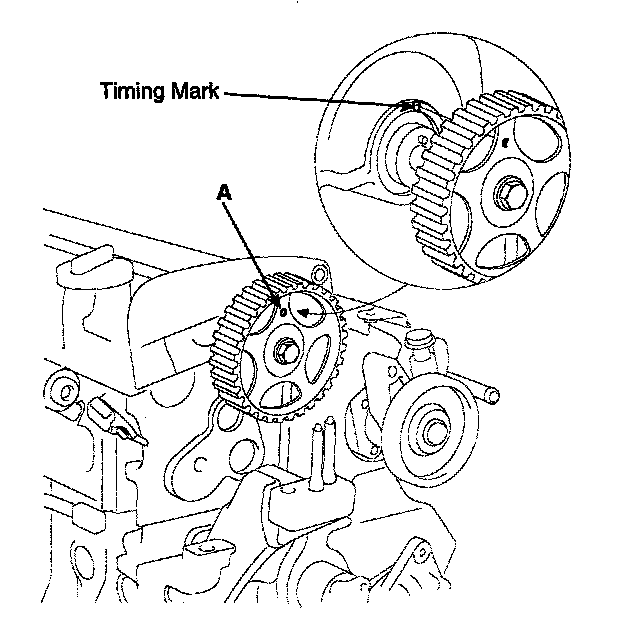 Timing Mark

A