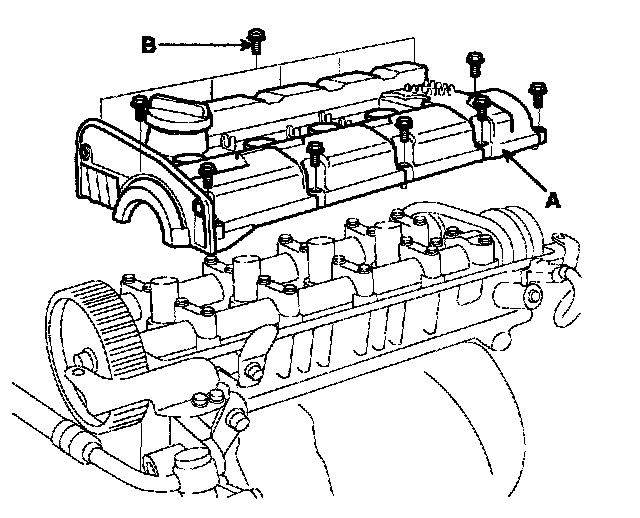 B
A