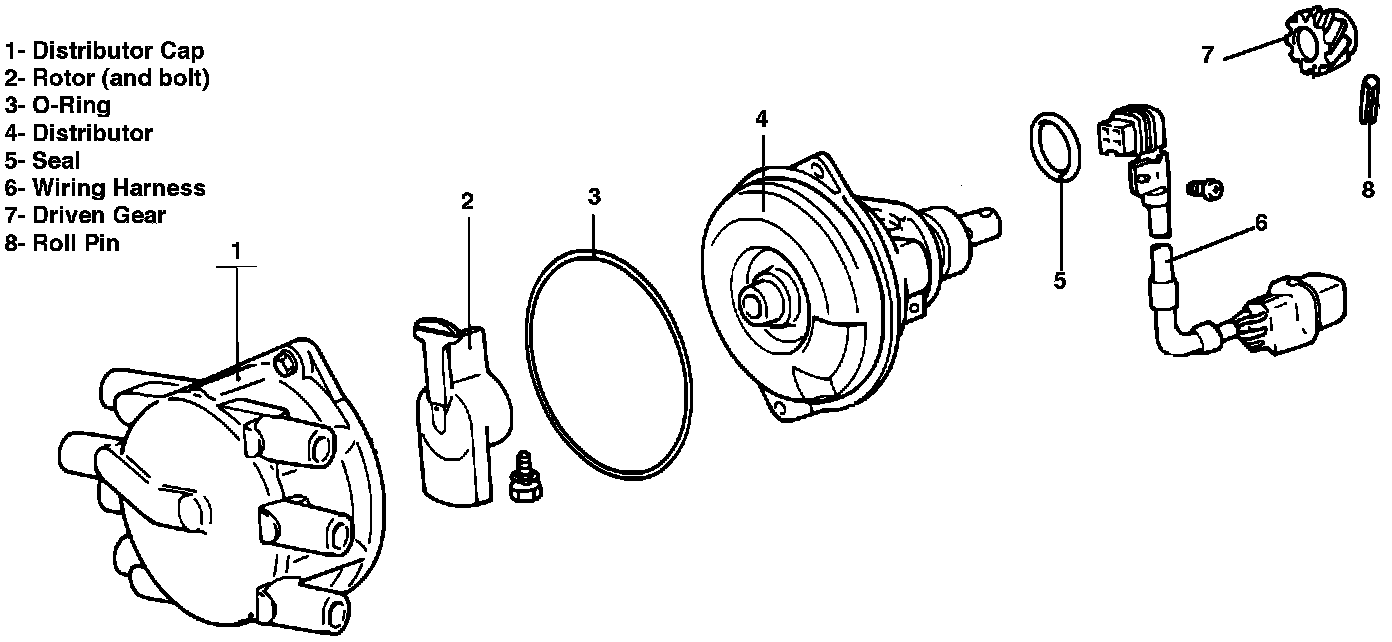 1- Distributor Cap
2- Rotor (and bolt)
3- O-Ring
4- Distributor
5- Seal
6- Wiring Harness
7- Driven Gear
8- Roll Pin

1
2
3
4
5
6
7
8