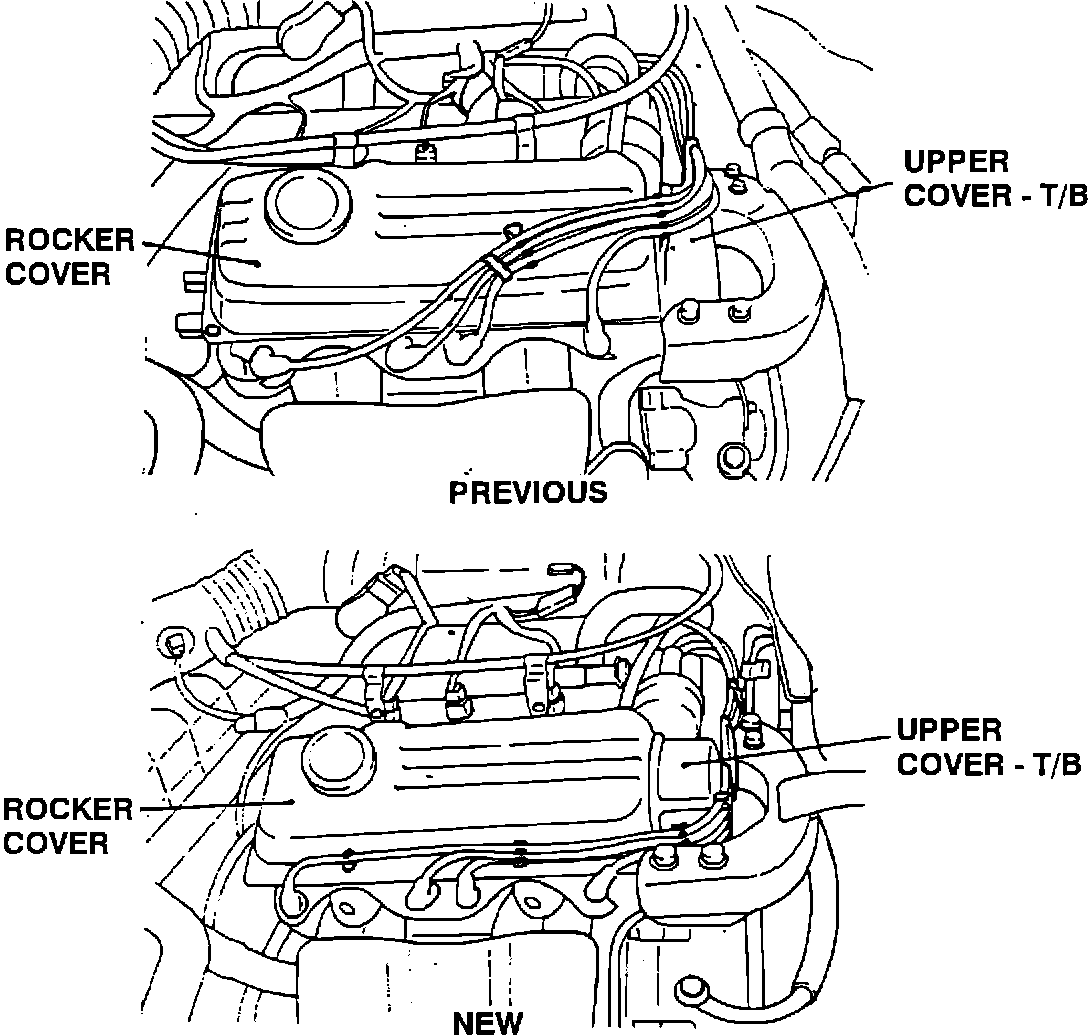 UPPER COVER - T/B

ROCKER COVER

PREVIOUS

UPPER COVER - T/B

ROCKER COVER

NEW