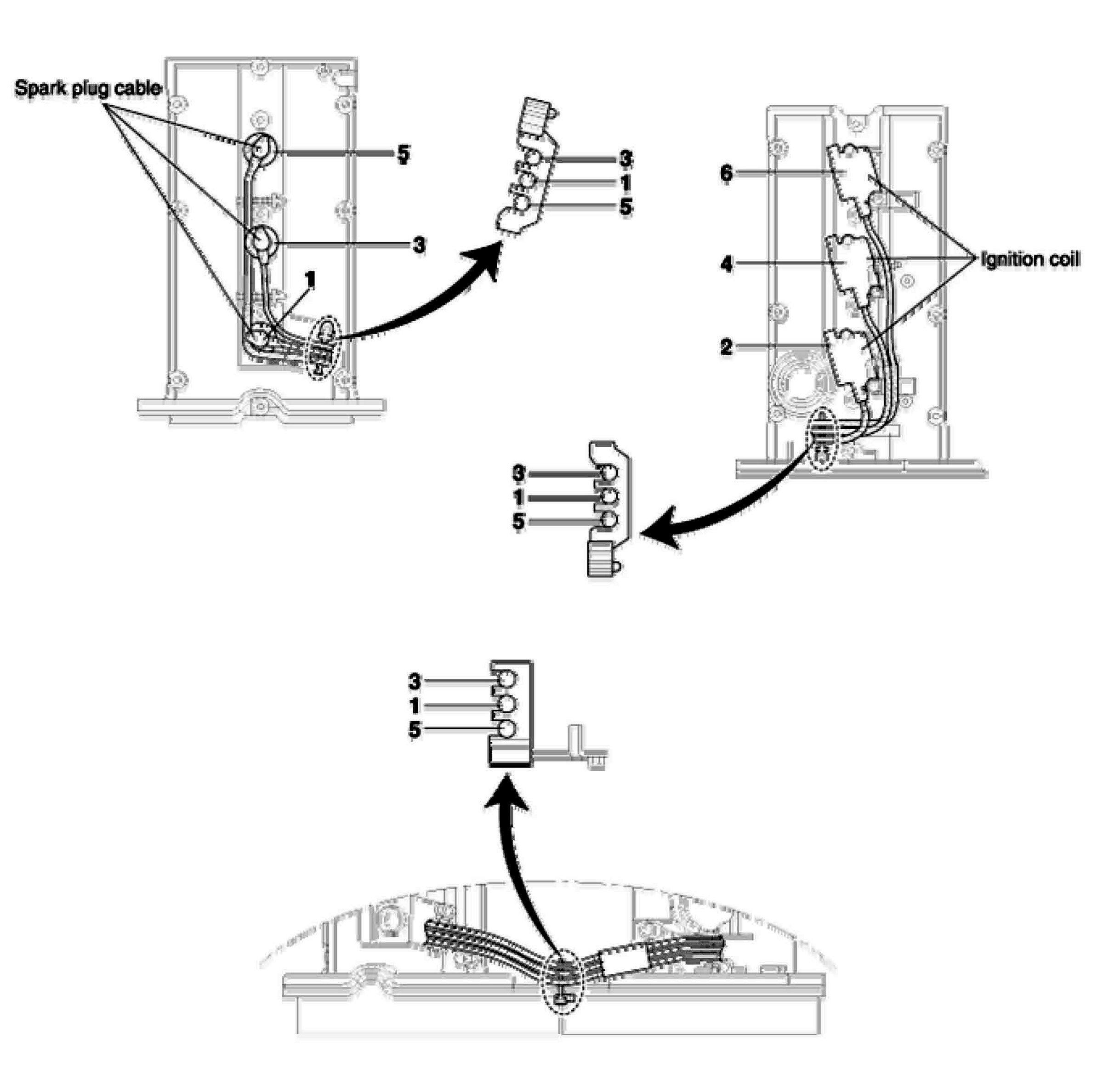 Spark plug cable

5

3

1

3
1
5

6

4

2

Ignition coil

3
1
5

3
1
5