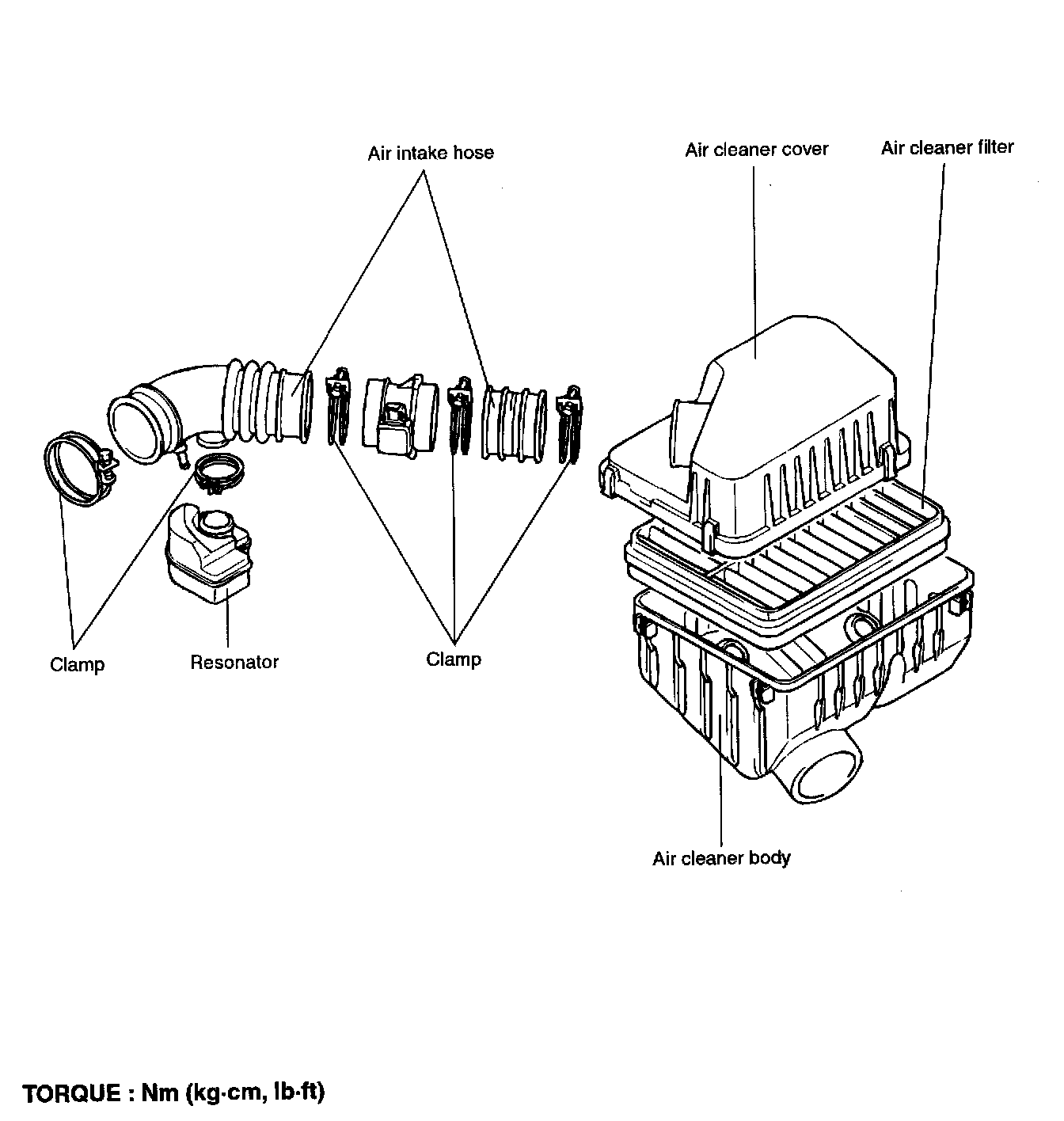 Air intake hose

Air cleaner cover

Air cleaner filter

Clamp

Resonator

Clamp

Air cleaner body

TORQUE : Nm (kg·cm, lb·ft)