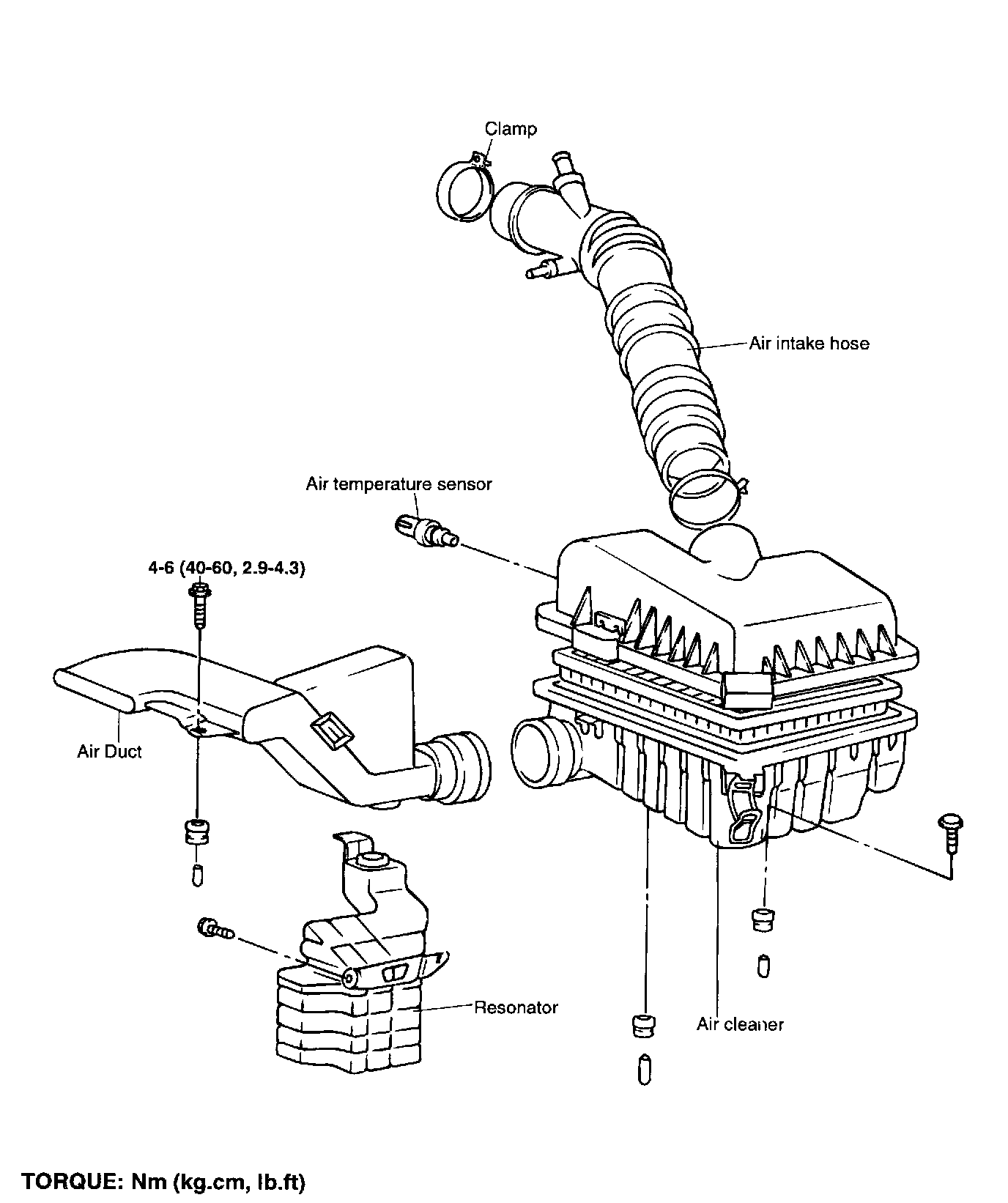 Clamp

Air intake hose

Air temperature sensor

4-6 (40-60, 2.9-4.3)

Air Duct

Resonator

Air cleaner

TORQUE: Nm (kg.cm, lb.ft)