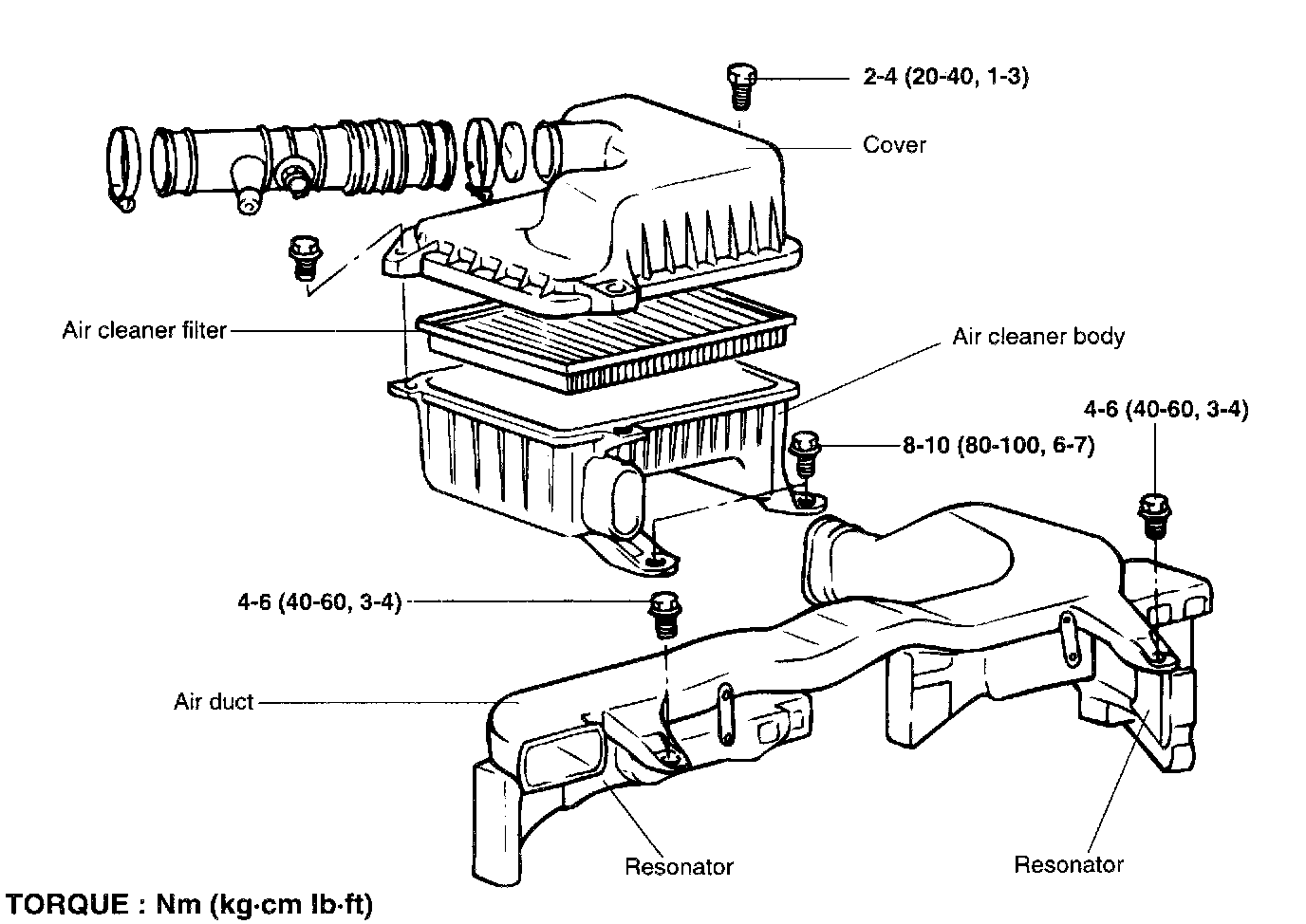 2-4 (20-40, 1-3)

Cover

Air cleaner filter

Air cleaner body

4-6 (40-60, 3-4)

8-10 (80-100, 6-7)

4-6 (40-60, 3-4)

Air duct

Resonator

Resonator

TORQUE : Nm (kg·cm lb·ft)