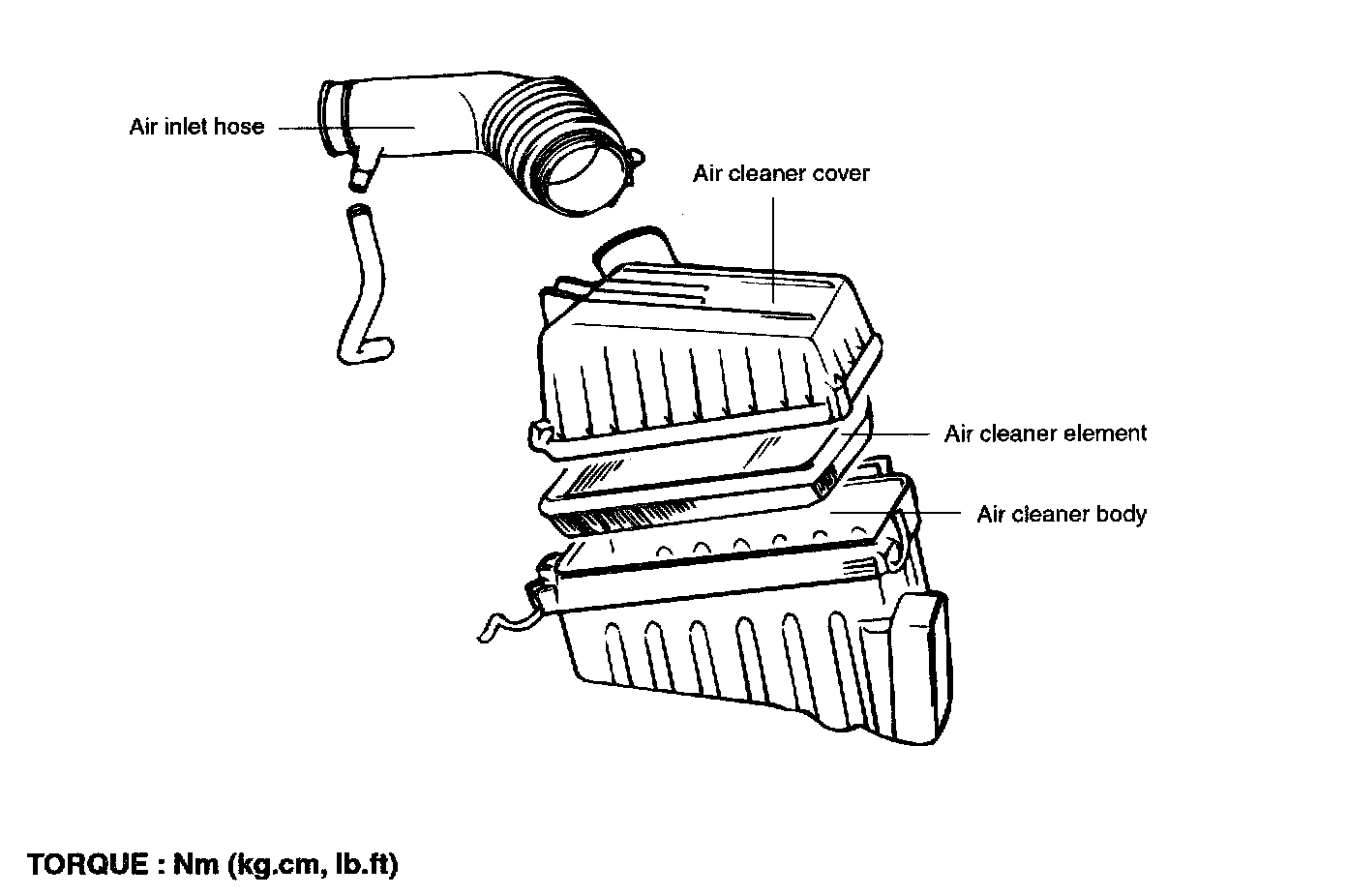 Air inlet hose

Air cleaner cover

Air cleaner element

Air cleaner body

TORQUE : Nm (kg.cm, lb.ft)