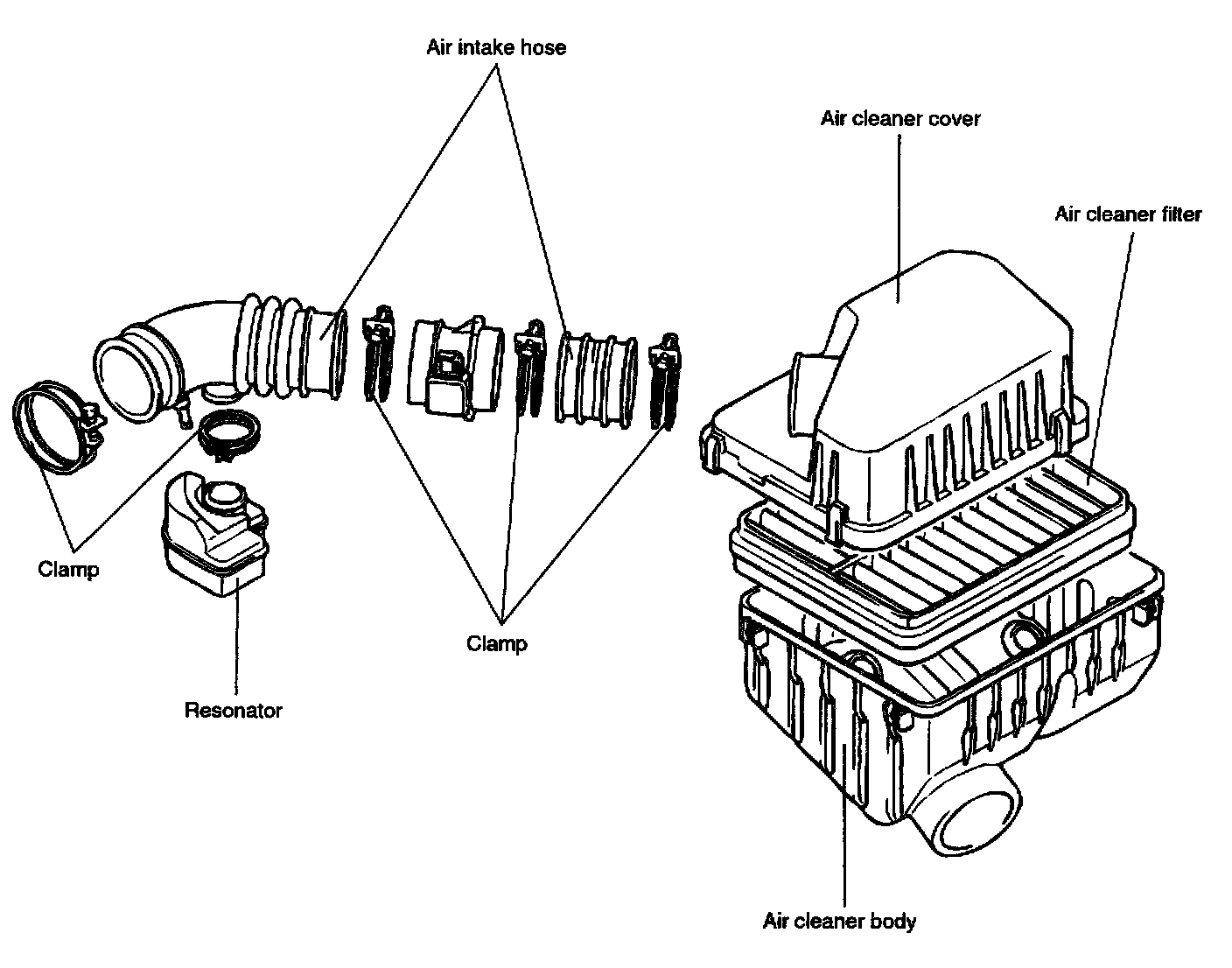 Air intake hose

Air cleaner cover

Air cleaner filter

Clamp

Clamp

Resonator

Air cleaner body