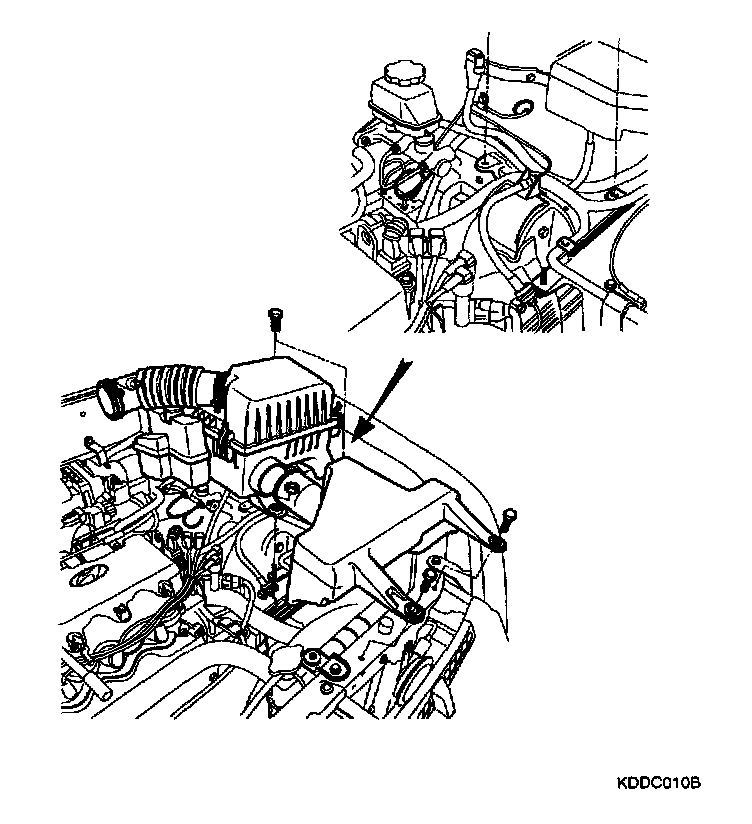 KDDC010B