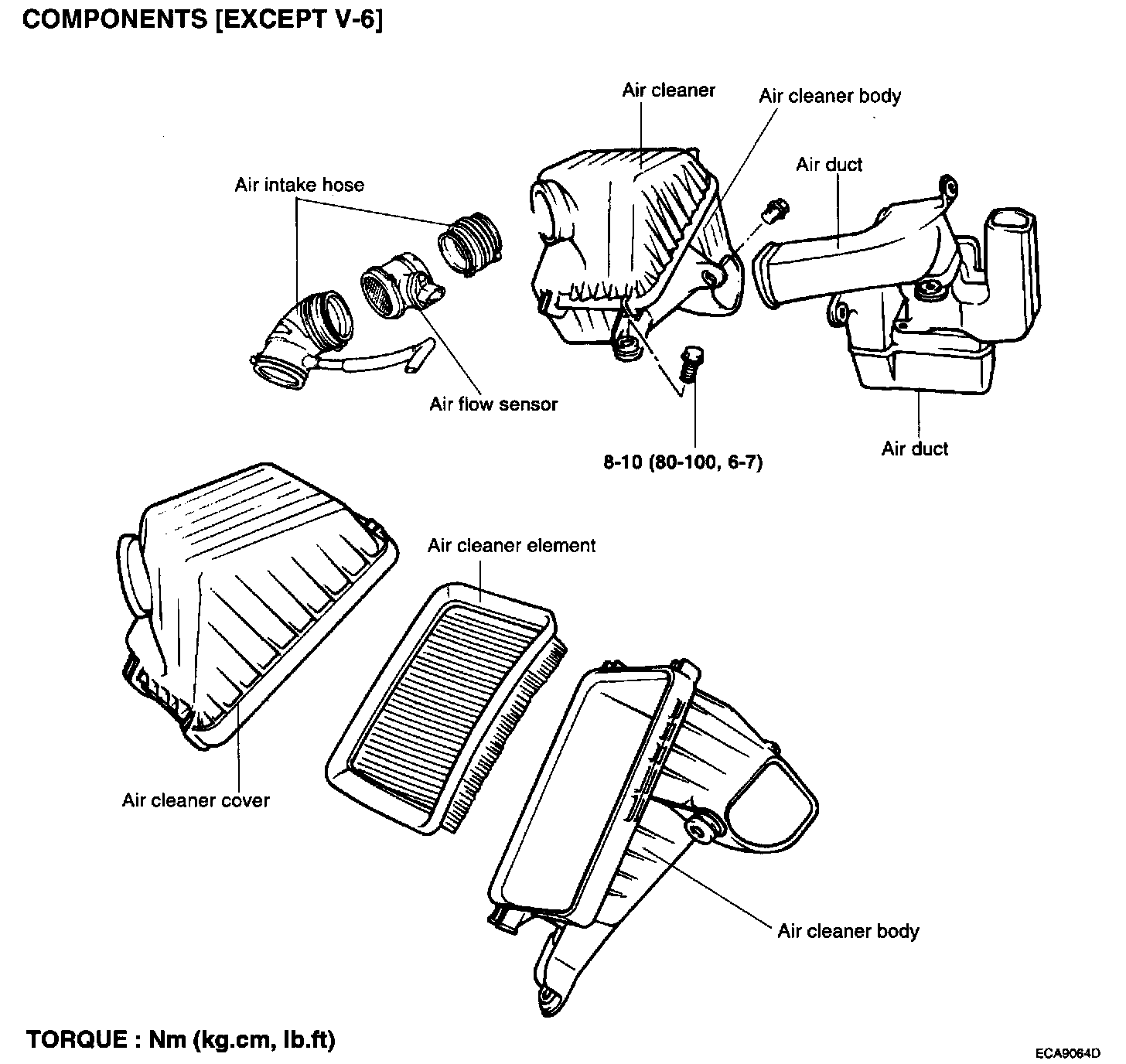 COMPONENTS [EXCEPT V-6]

Air cleaner

Air cleaner body

Air duct

Air intake hose

Air flow sensor

8-10 (80-100, 6-7)

Air duct

Air cleaner element

Air cleaner cover

Air cleaner body

TORQUE : Nm (kg.cm, lb.ft)

ECA9064D