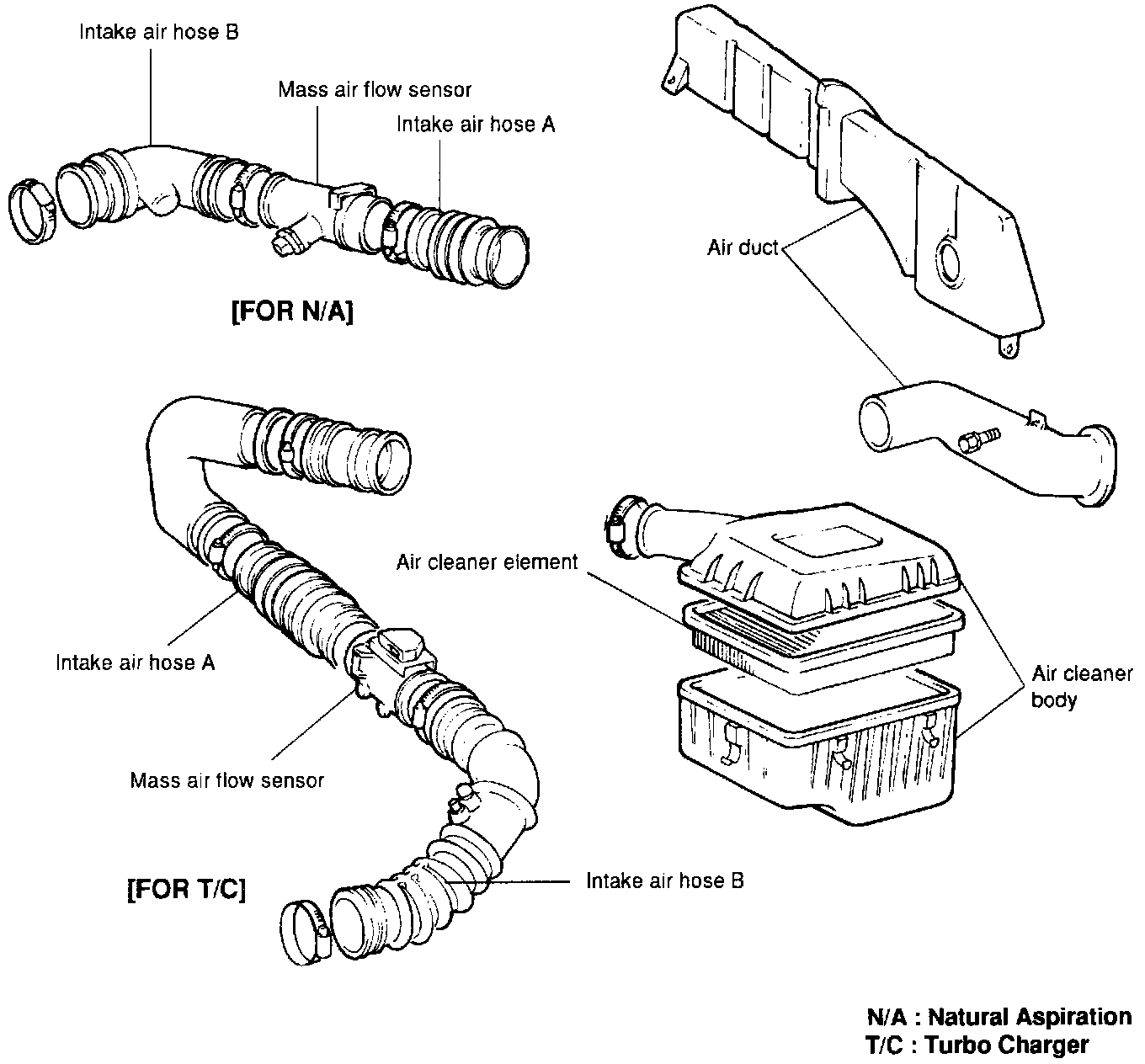 Intake air hose B

Mass air flow sensor

Intake air hose A

[FOR N/A]

Air duct

Air cleaner element

Intake air hose A

Mass air flow sensor

Air cleaner body

[FOR T/C]

Intake air hose B

N/A : Natural Aspiration
T/C : Turbo Charger