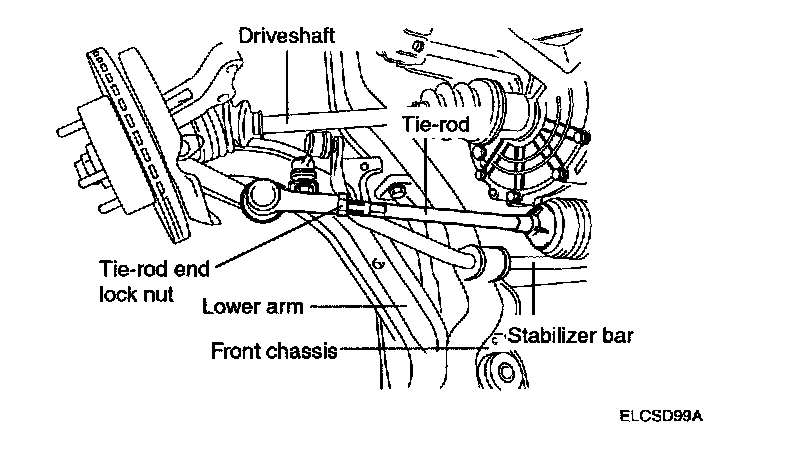 Driveshaft
Tie-rod
Tie-rod end lock nut
Lower arm
Front chassis
Stabilizer bar
ELCSD99A